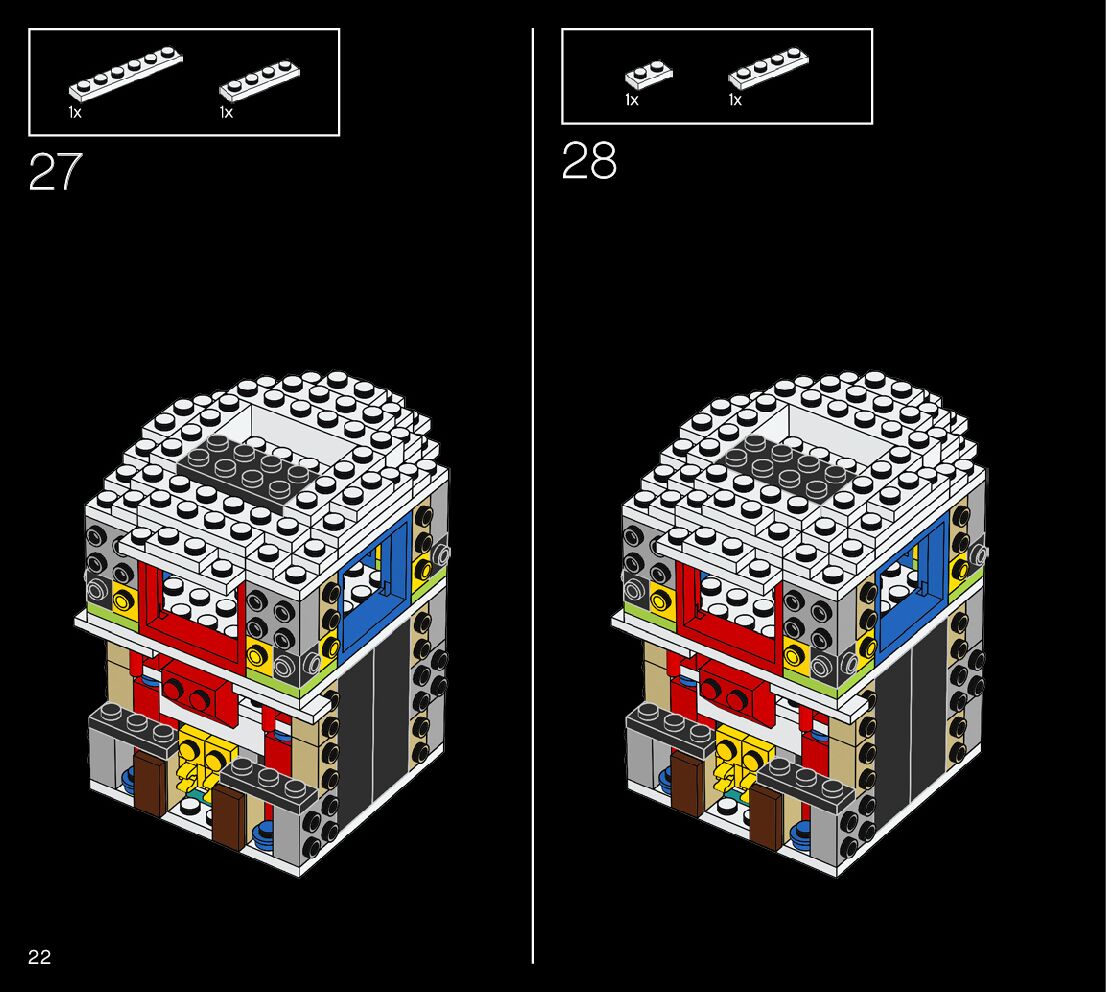 1x 1x

27

1x 1x

28

22