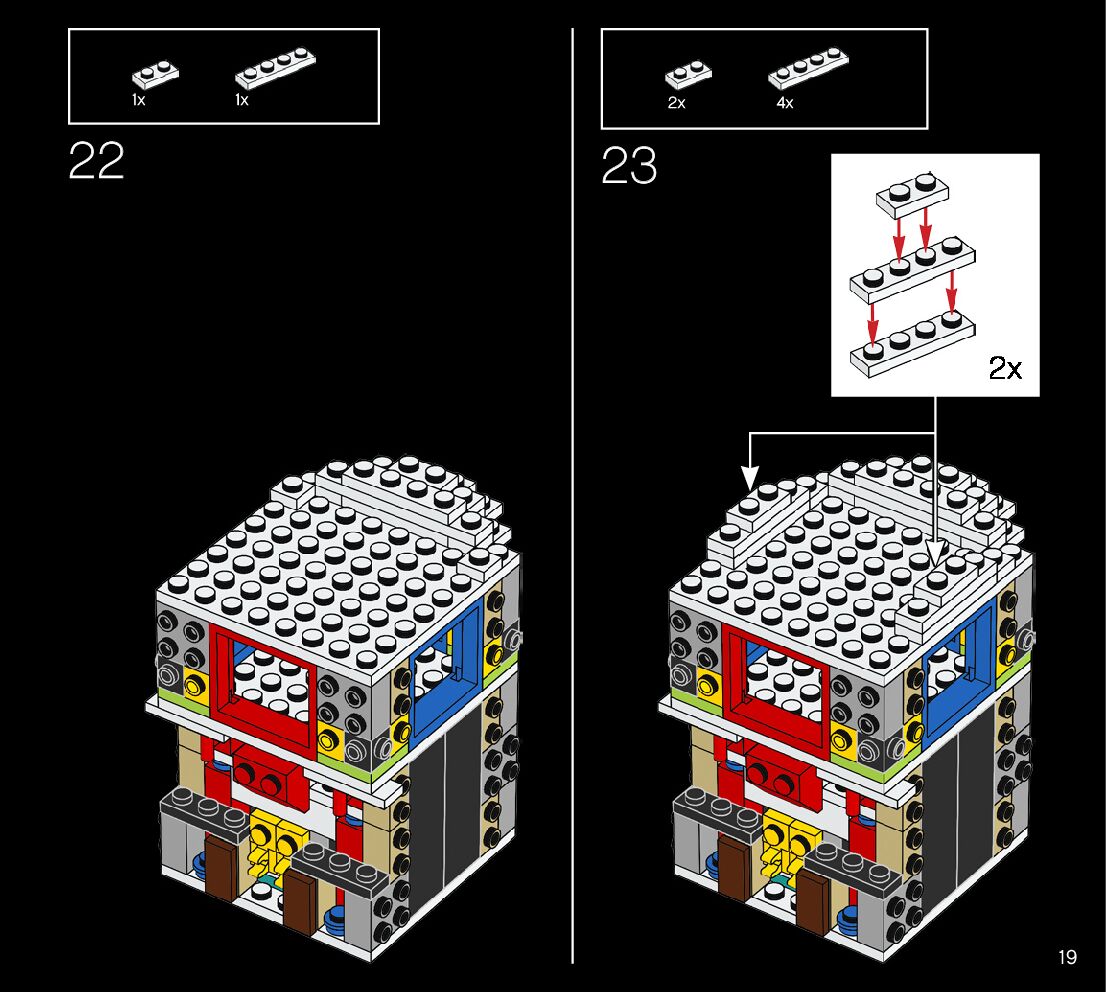 1x 1x

22

2x 4x

23

2x

19