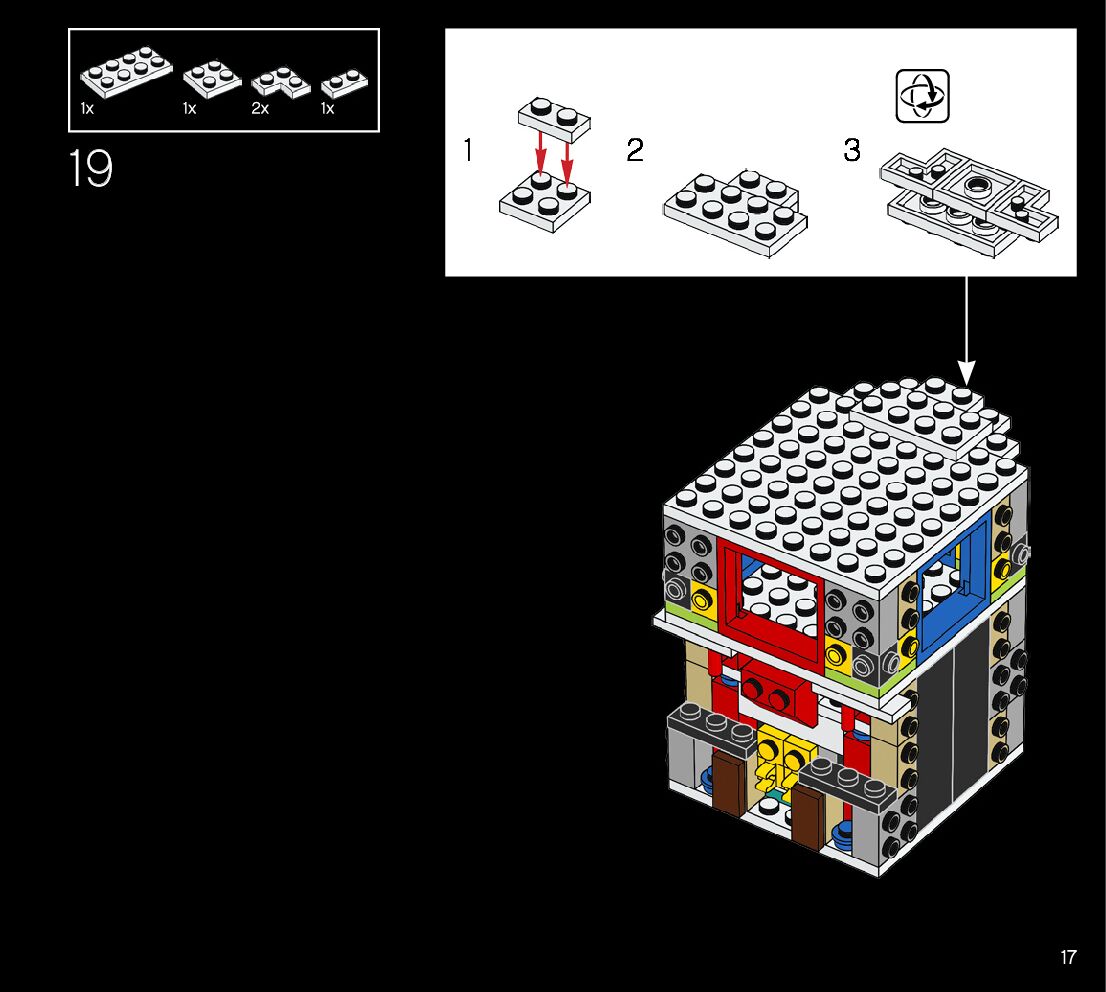 1x 1x 2x 1x

19

1

2

3

17