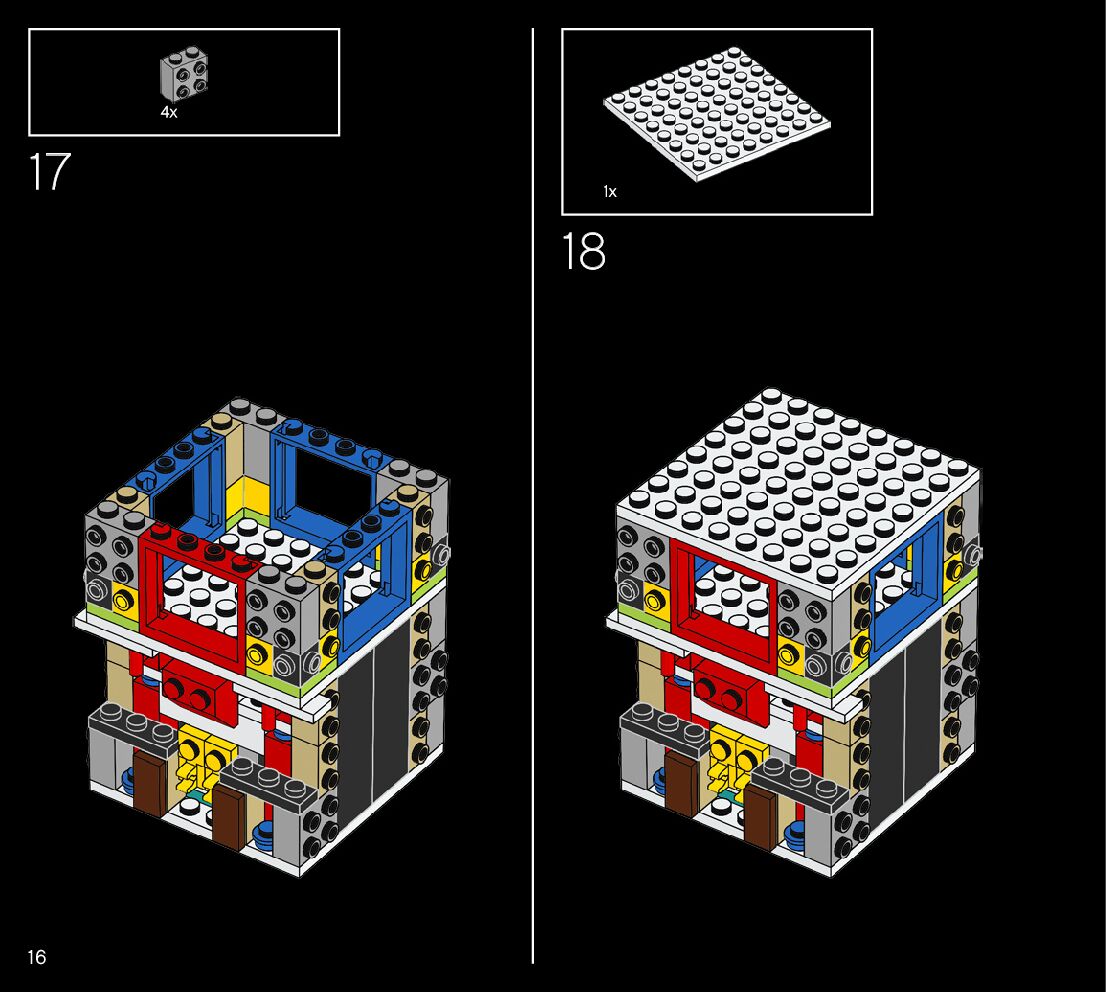 4x

17

1x

18

16