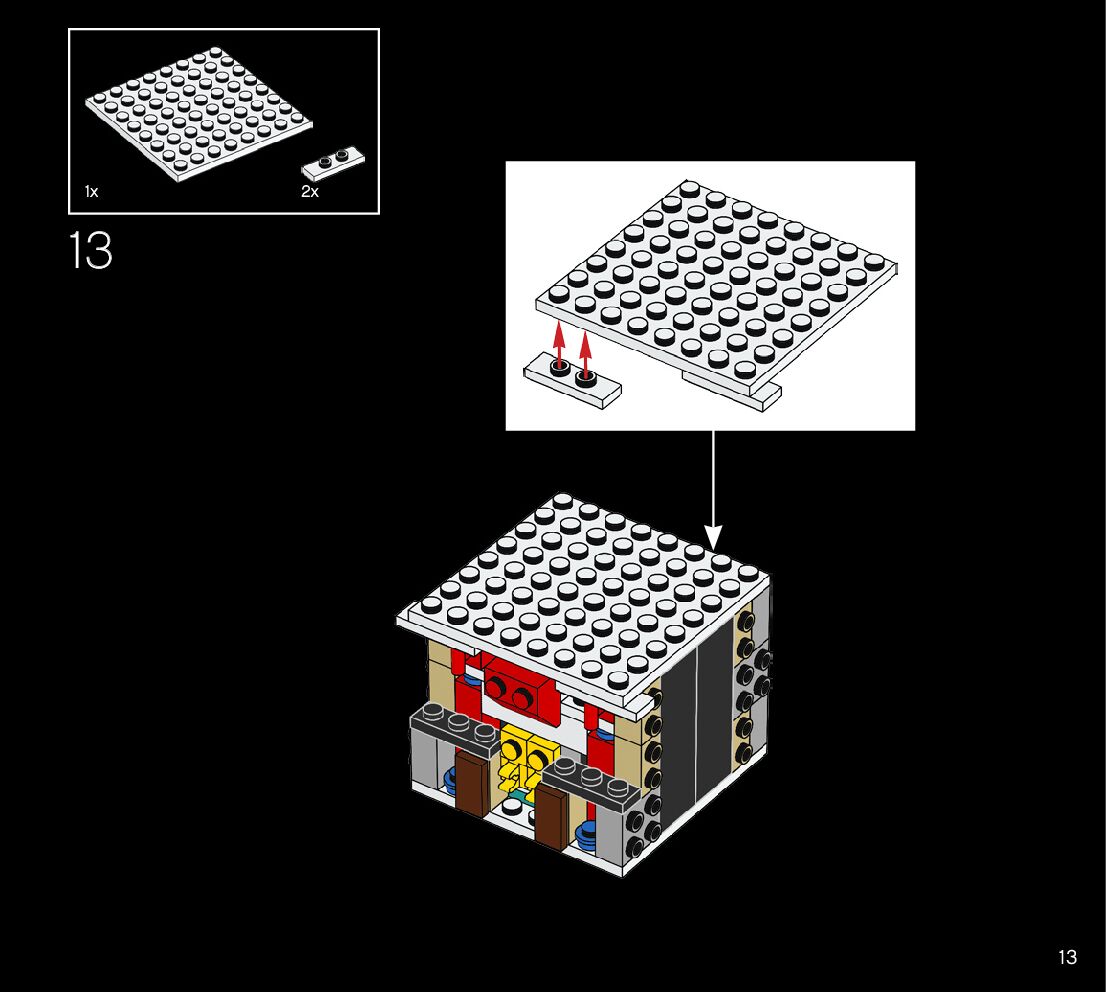 1x
2x

13

13