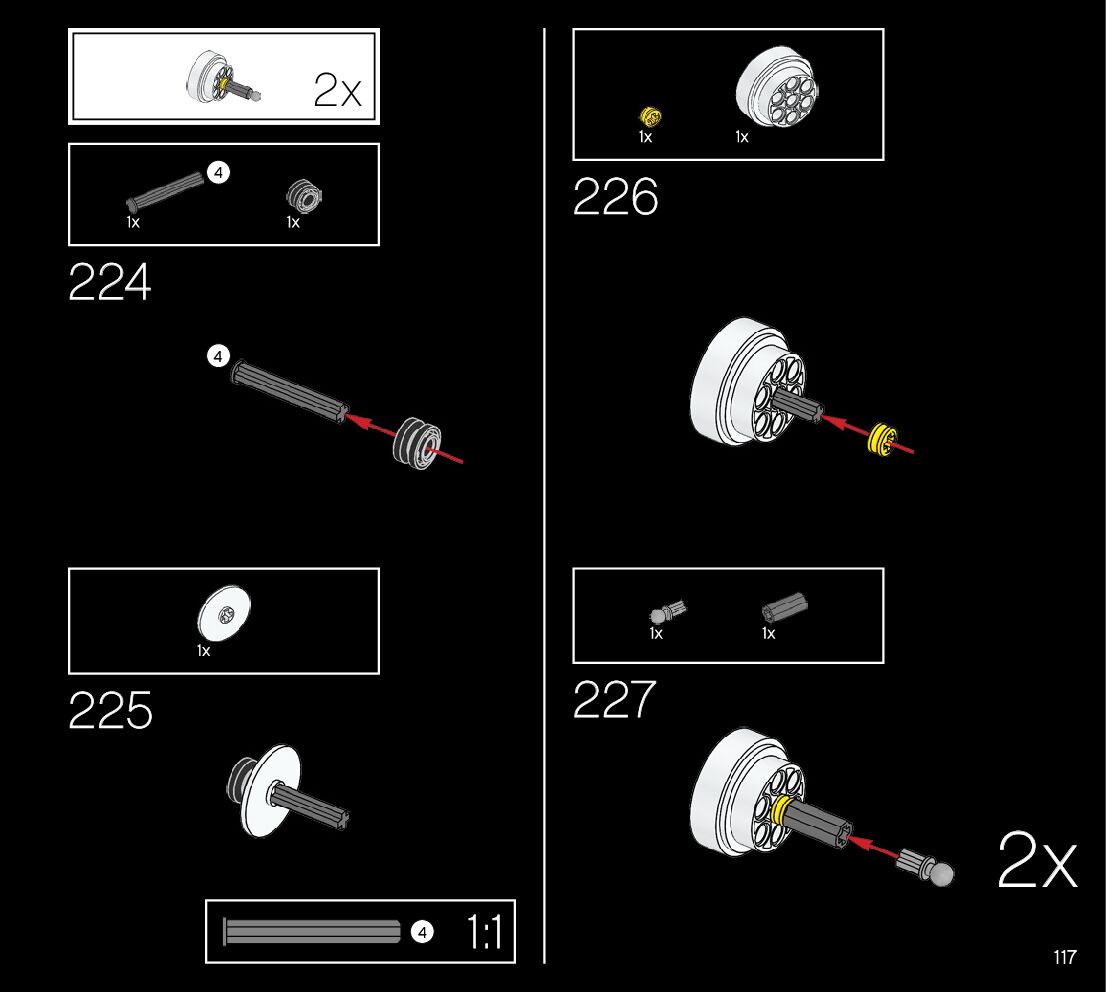 2x

4
1x
1x

224

4

1x

225

4 1:1

1x
1x

226

1x
1x

227

2x

117