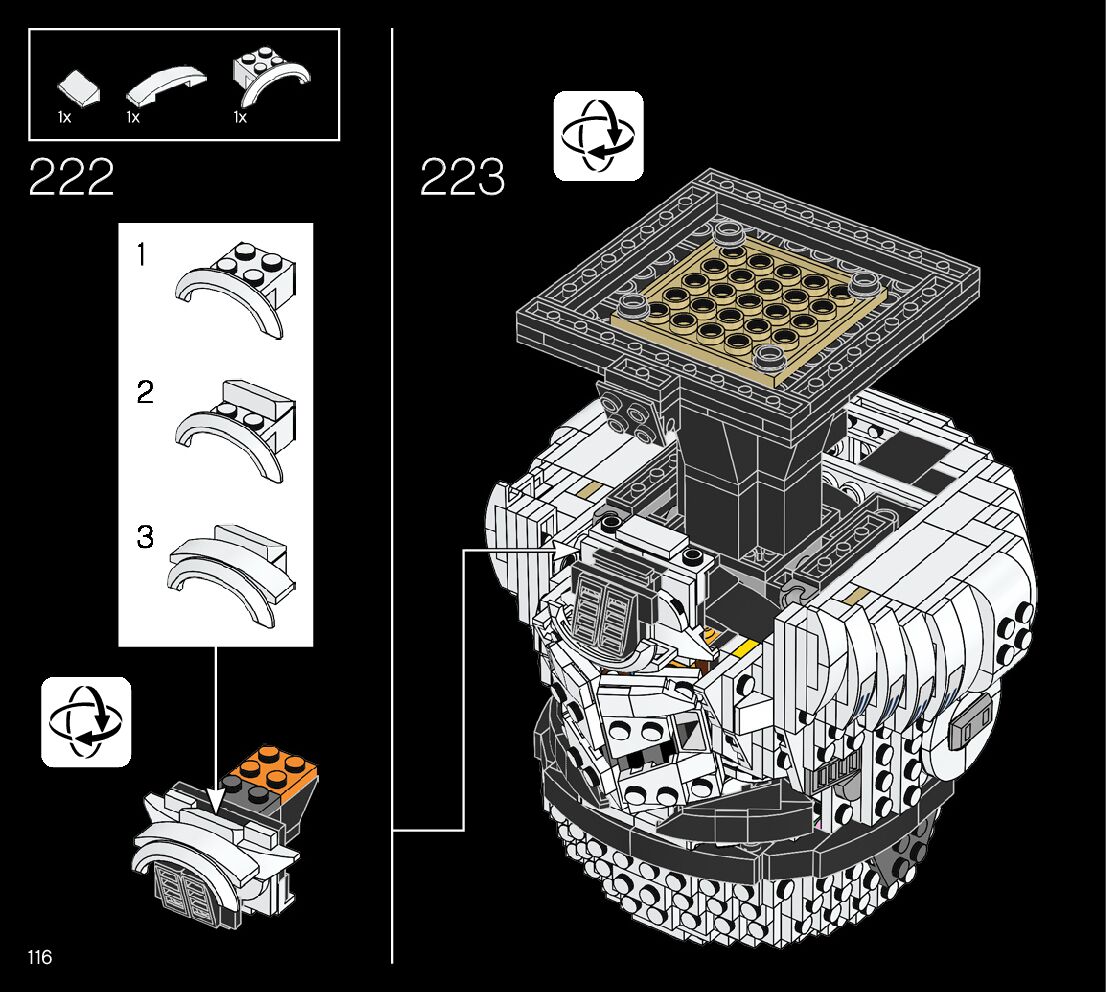 1x 1x 1x

222

1

2

3

223

116