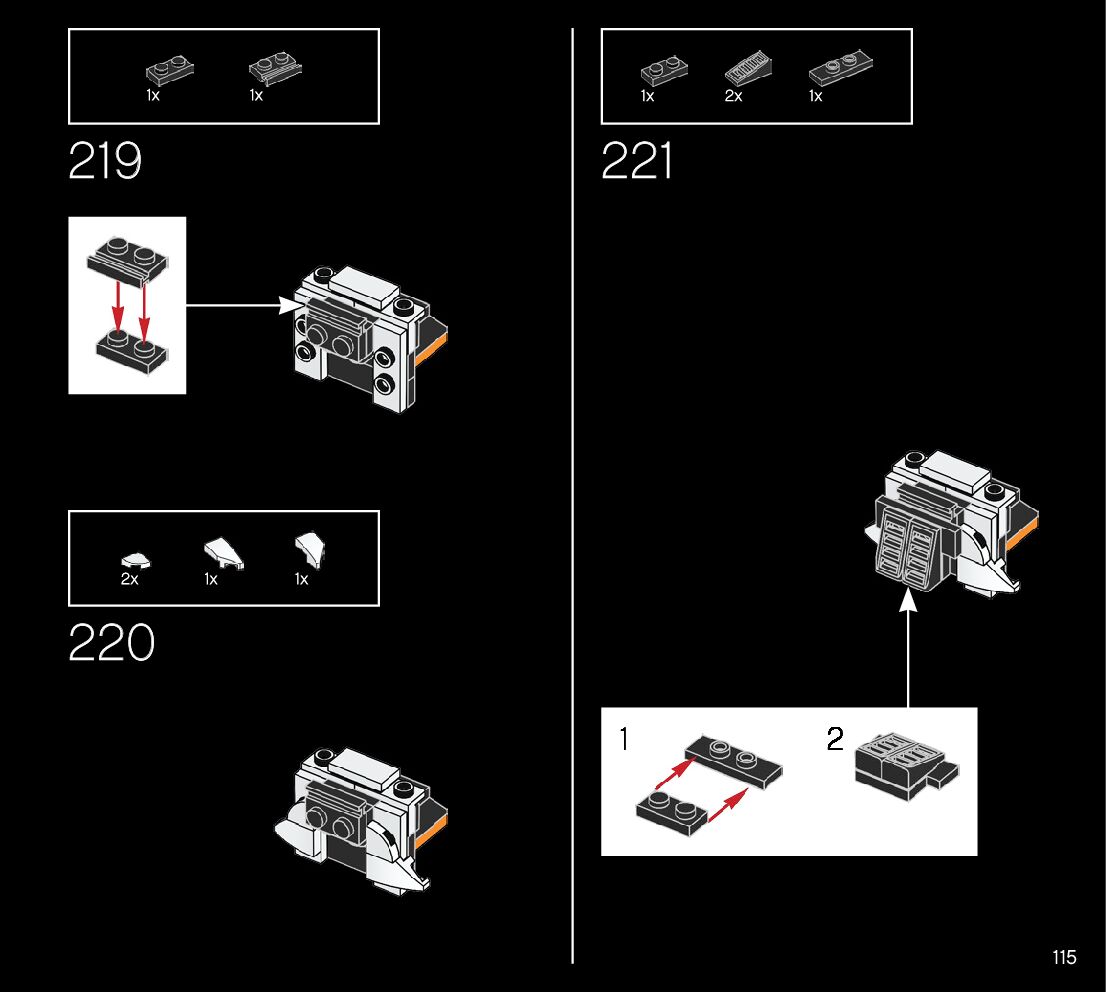 1x 1x

219

2x 1x 1x

220

1x 2x 1x

221

1

2

115