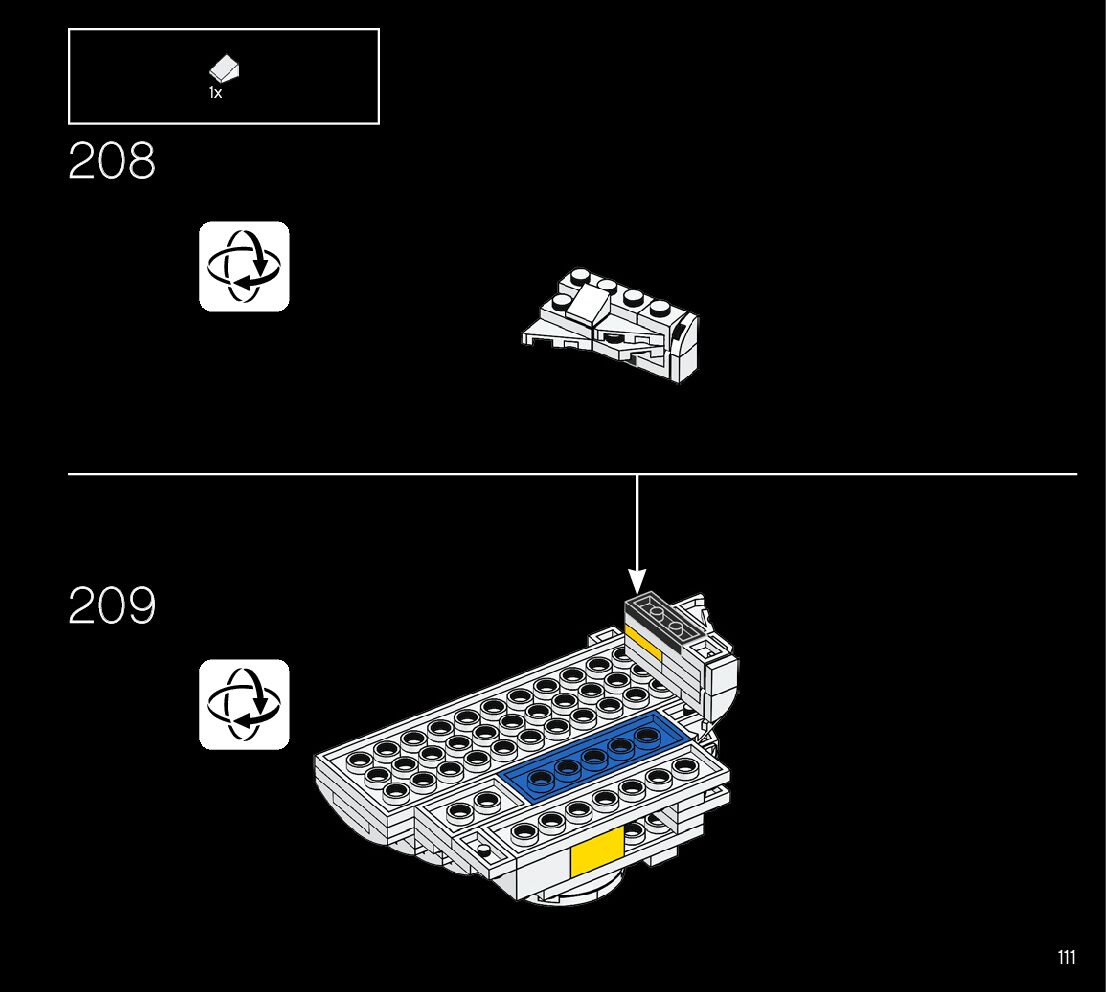 1x

208

209

111