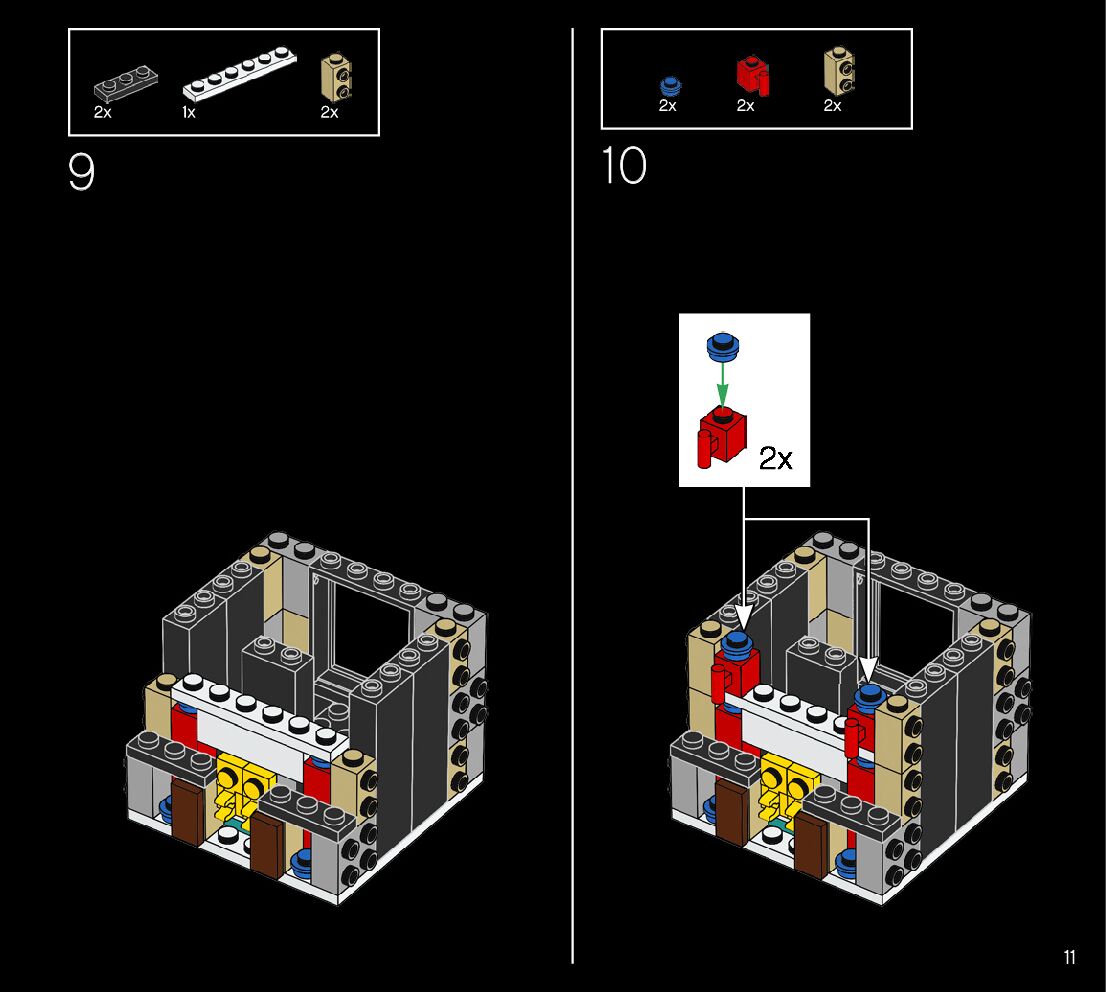 2x 1x 2x

9

2x 2x 2x

10

2x

11