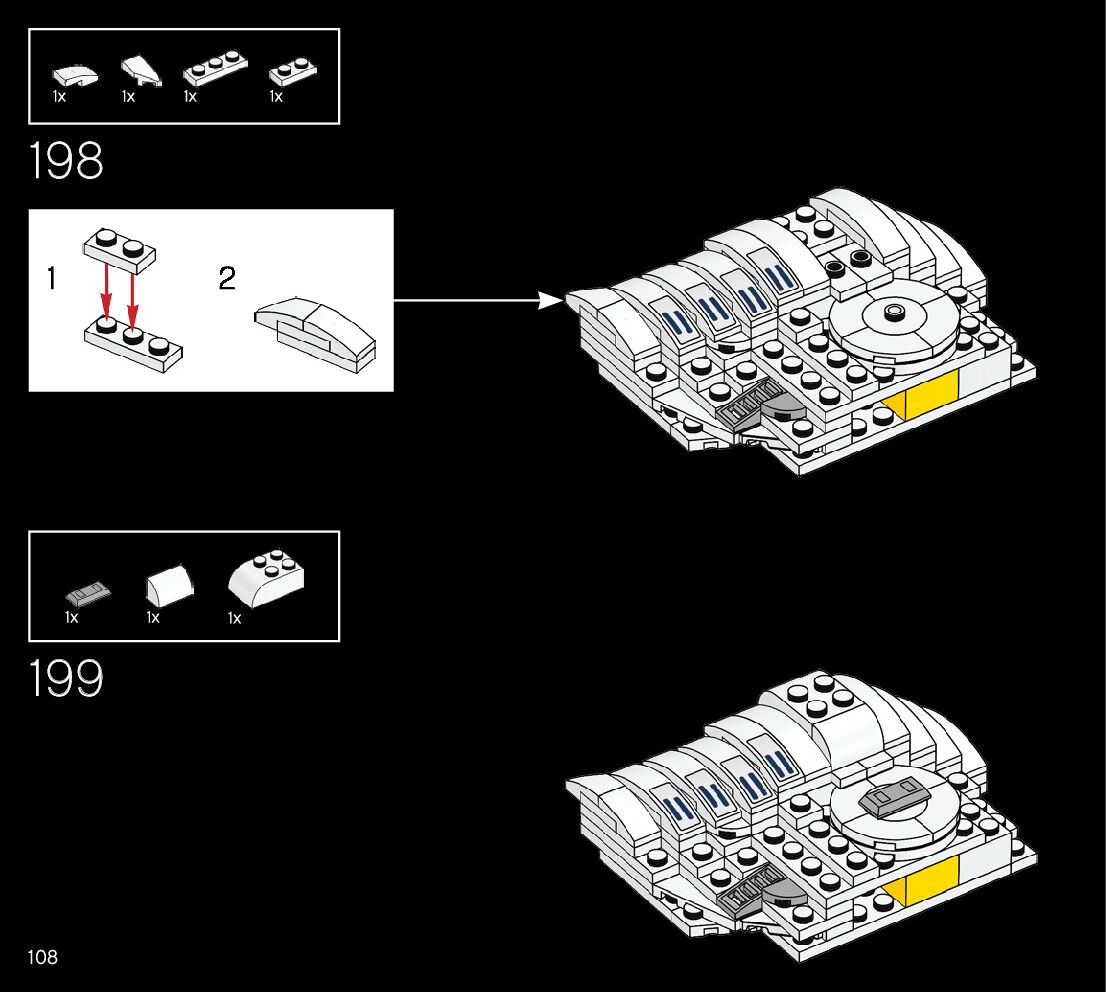 1x 1x 1x 1x

198

1

2

1x 1x 1x

199

108