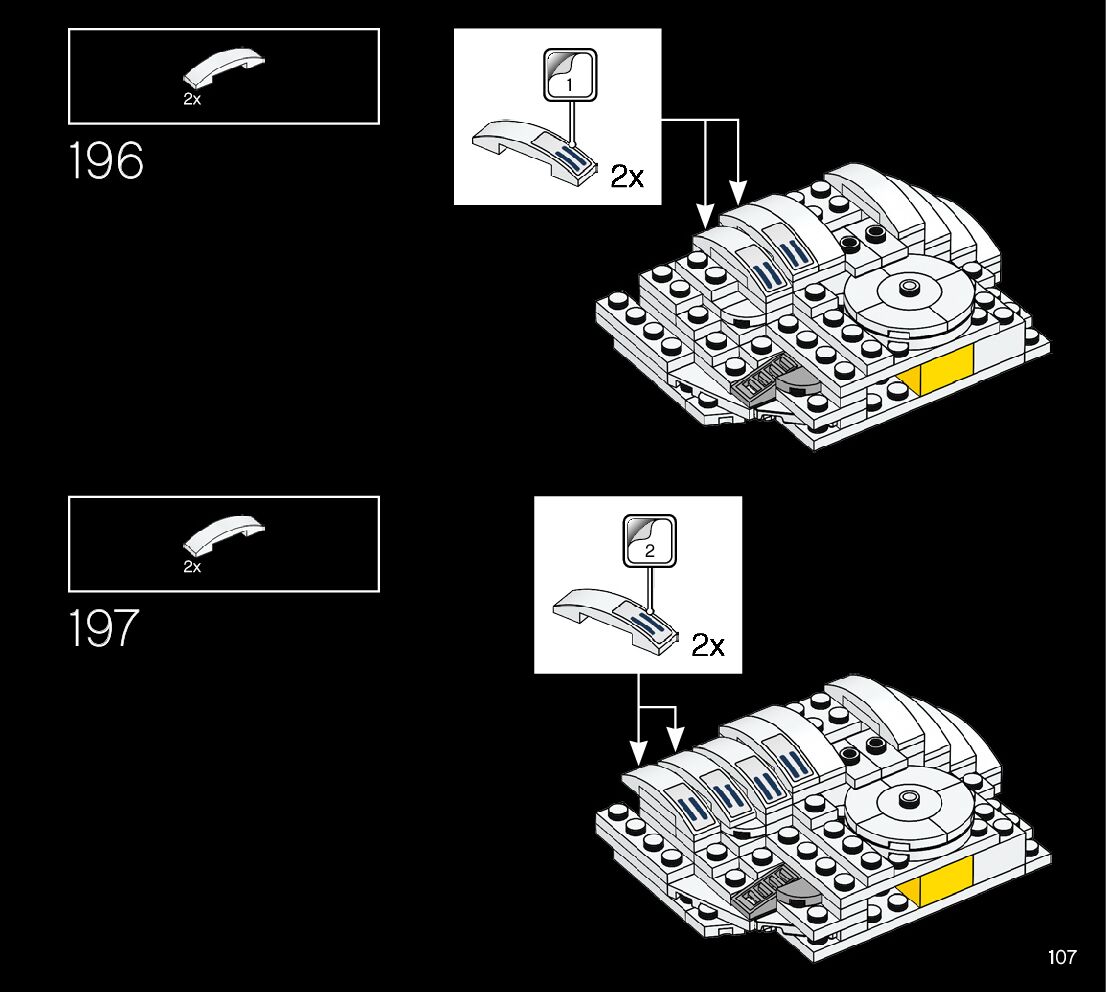 2x

196

1

2x

2x

197

2

2x

107