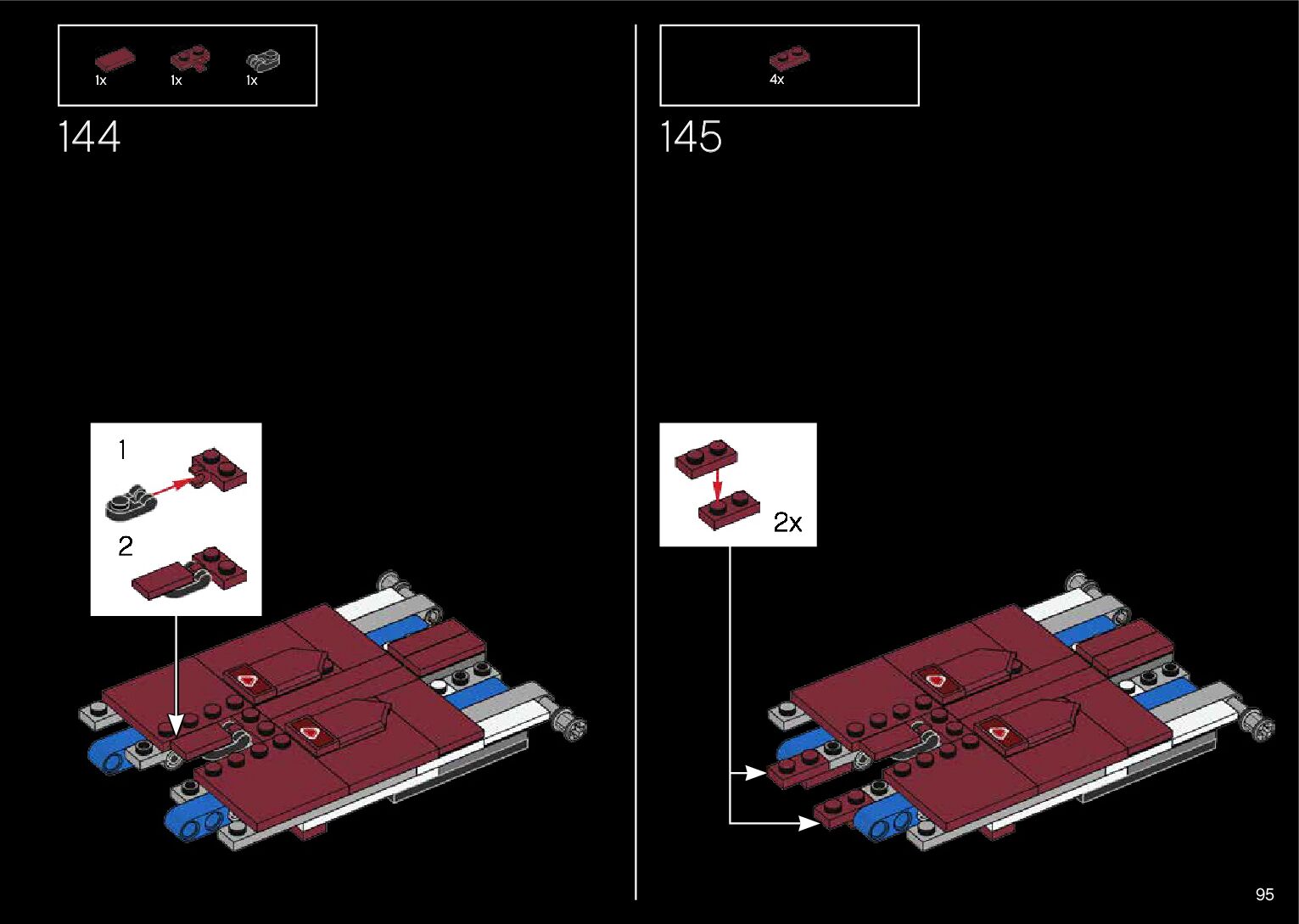 1x 1x 1x

144

1

2

4x

145

2x

95