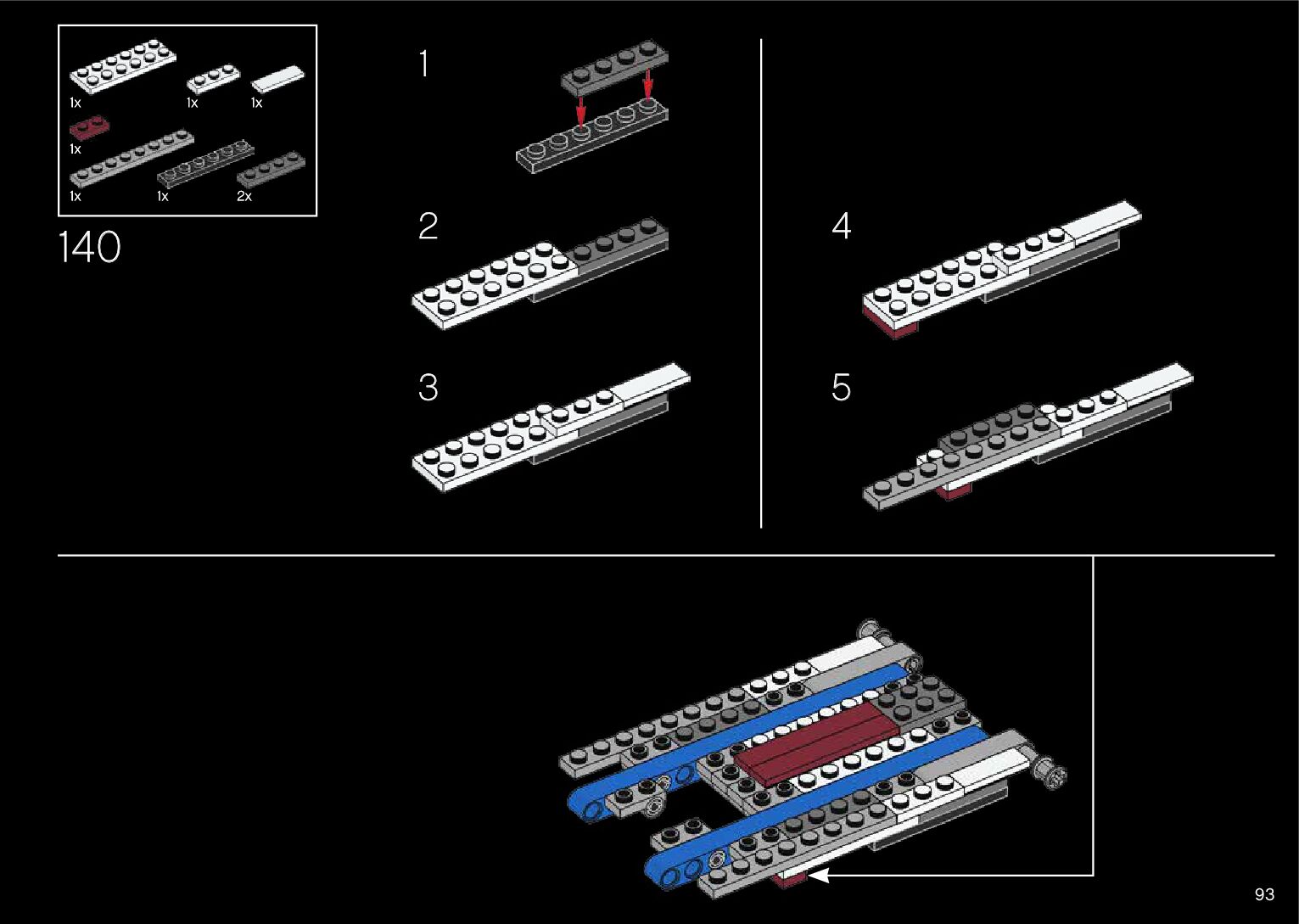 1x 1x 1x
1x
1x 1x 2x

140

1

2

3

4

5

93