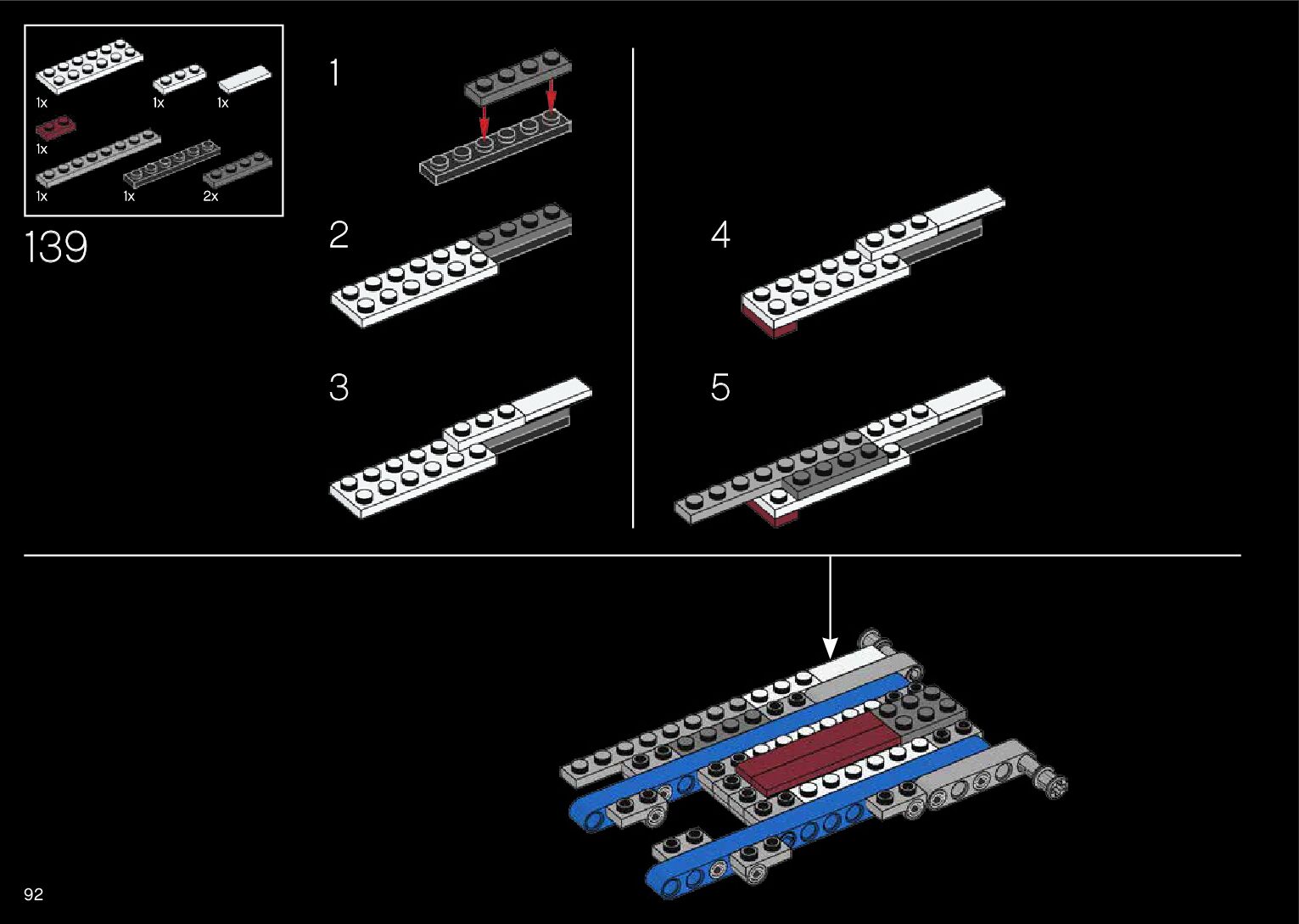 1x
1x
1x
1x
1x
1x
2x

139

1

2

3

4

5

92