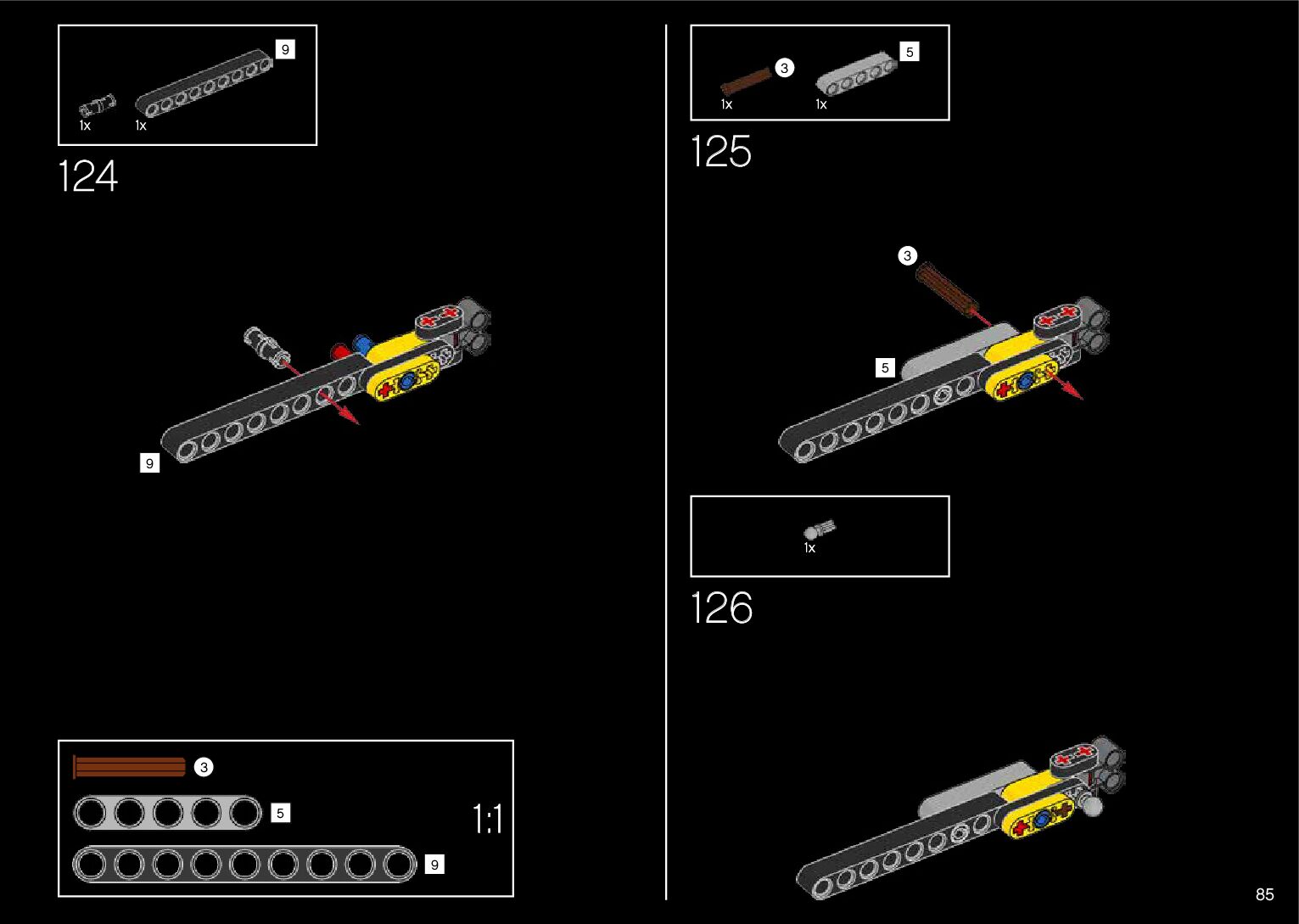 9
1x 1x
124
9
3
5
9
1:1
3 5
1x 1x
125
3
5
1x
126
85