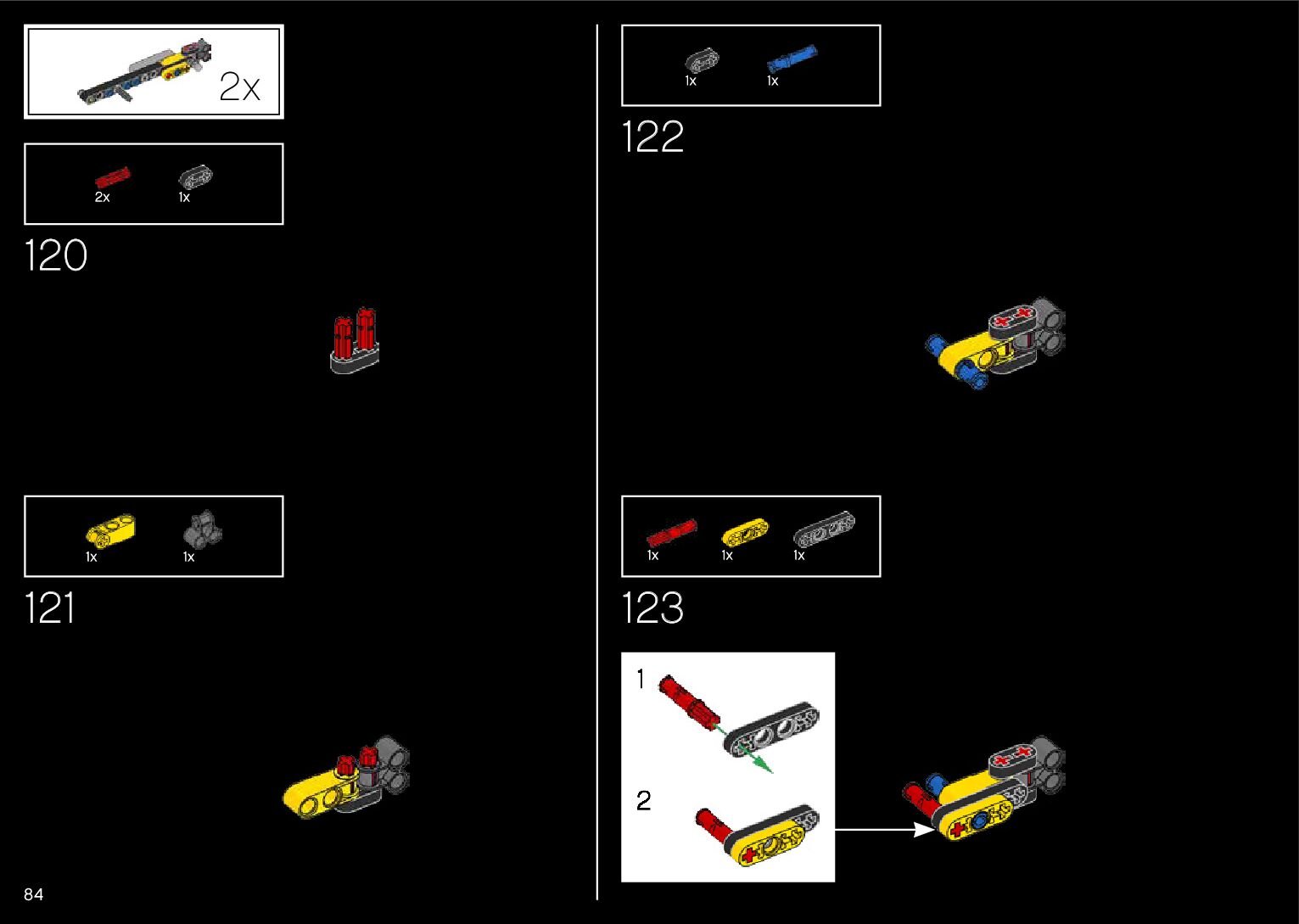 2x

2x 1x

120

1x 1x

121

84

1x 1x

122

1x 1x 1x

123

1

2