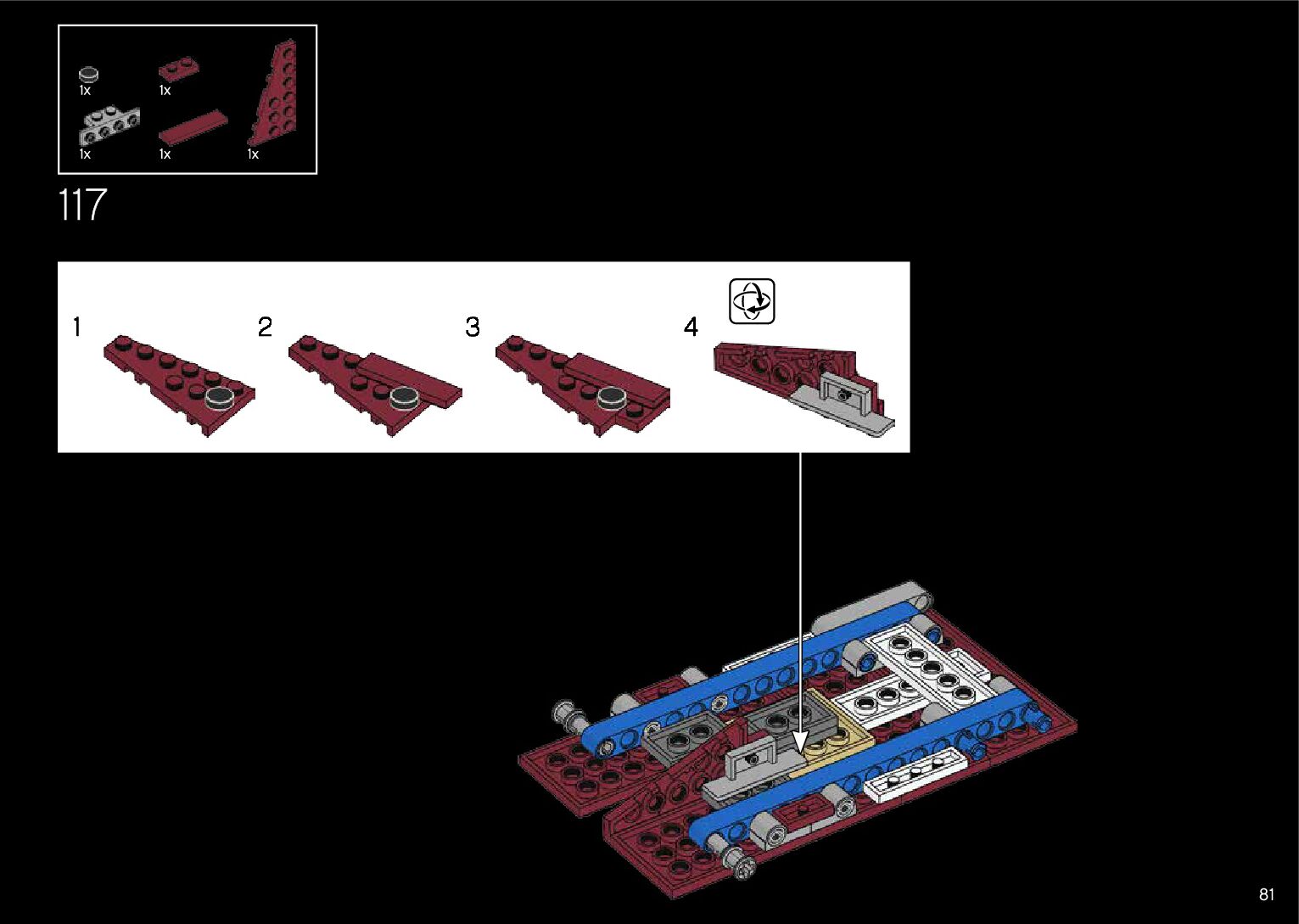 1x
1x
1x
1x
1x

117

1
2
3
4

81