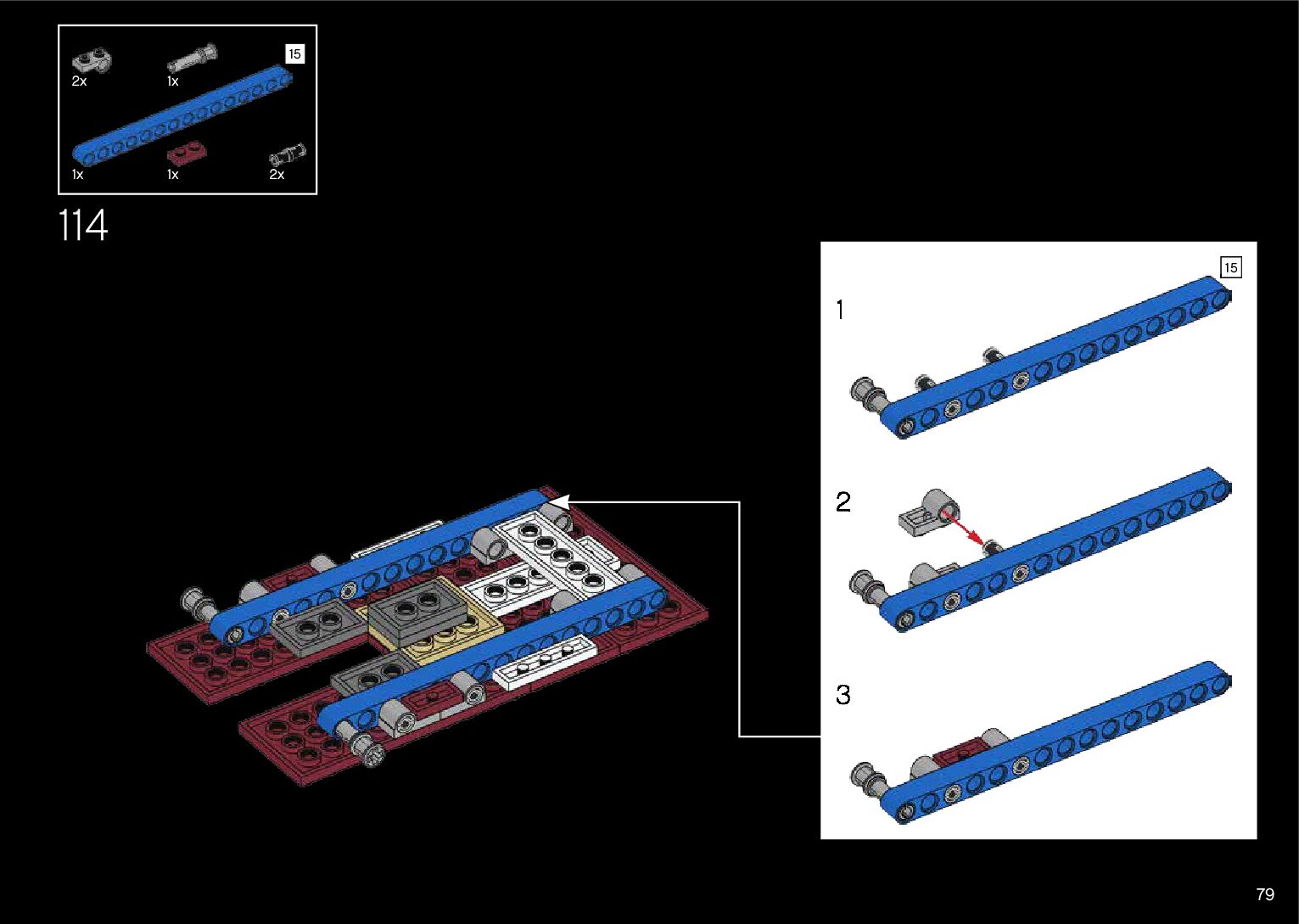 2x
1x
15
1x
1x
2x

114

15
1
2
3

79