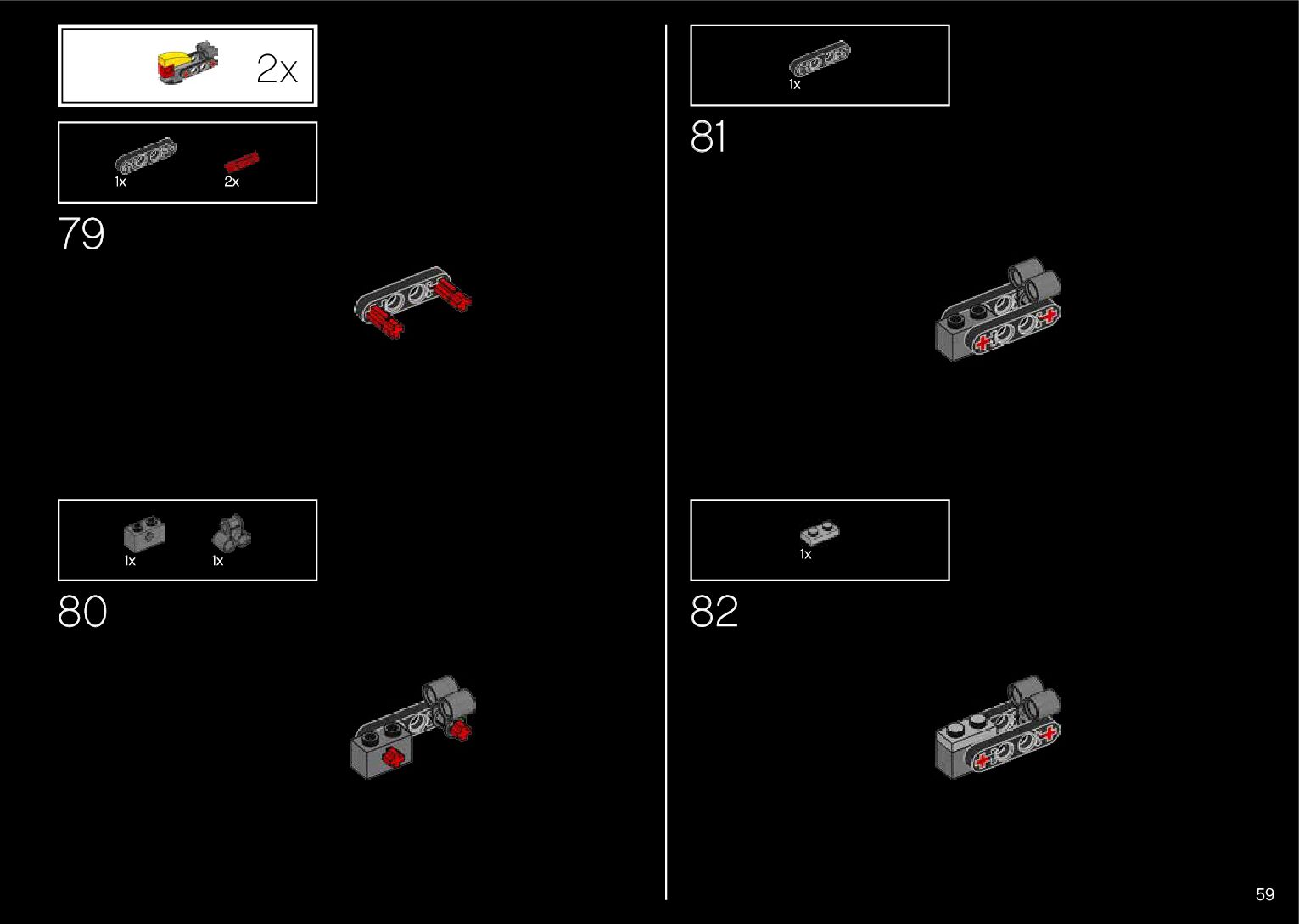 2x

1x 2x

79

1x 1x

80

1x

81

1x

82

59