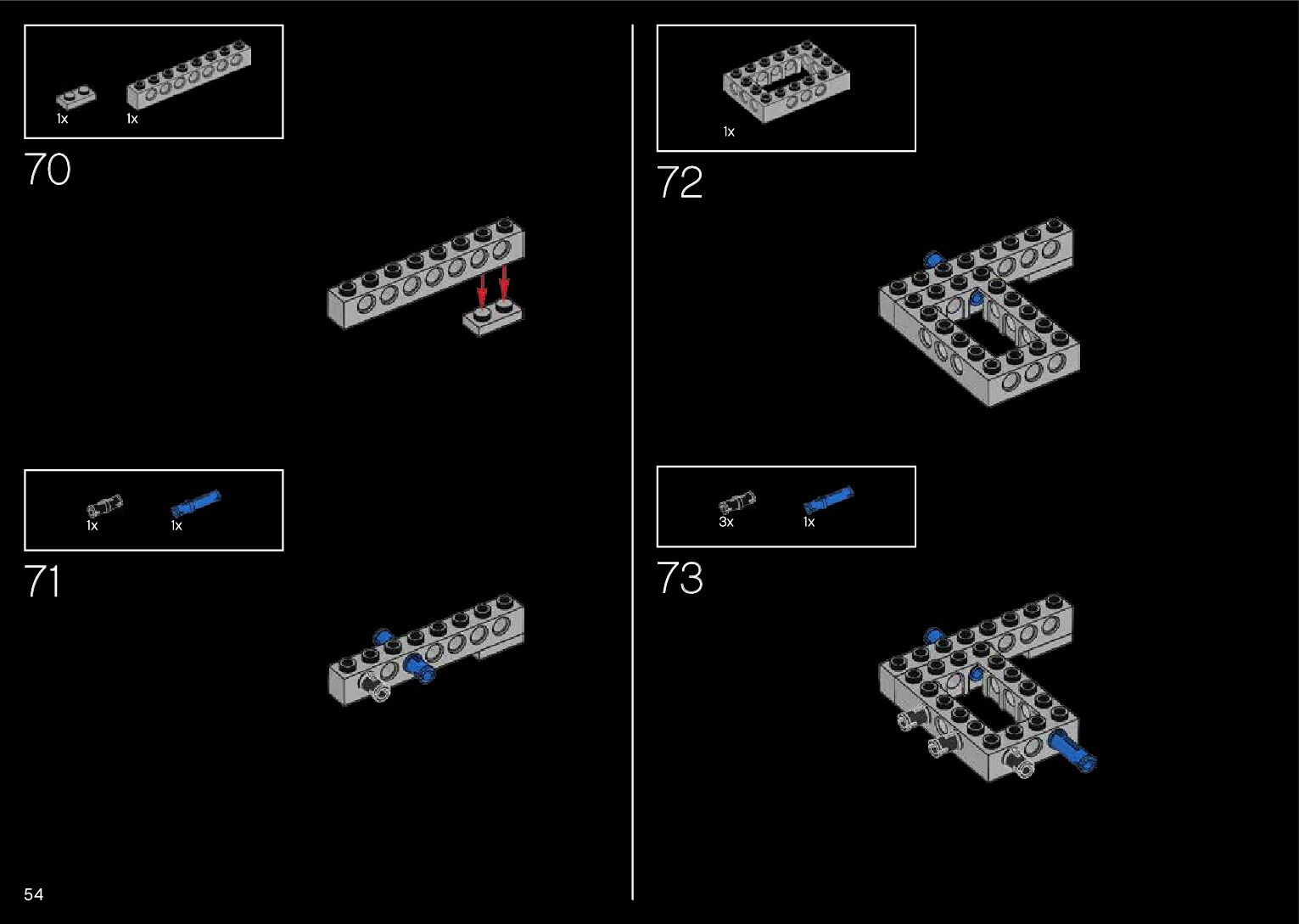 1x 1x

70

1x 1x

71

1x

72

3x 1x

73

54