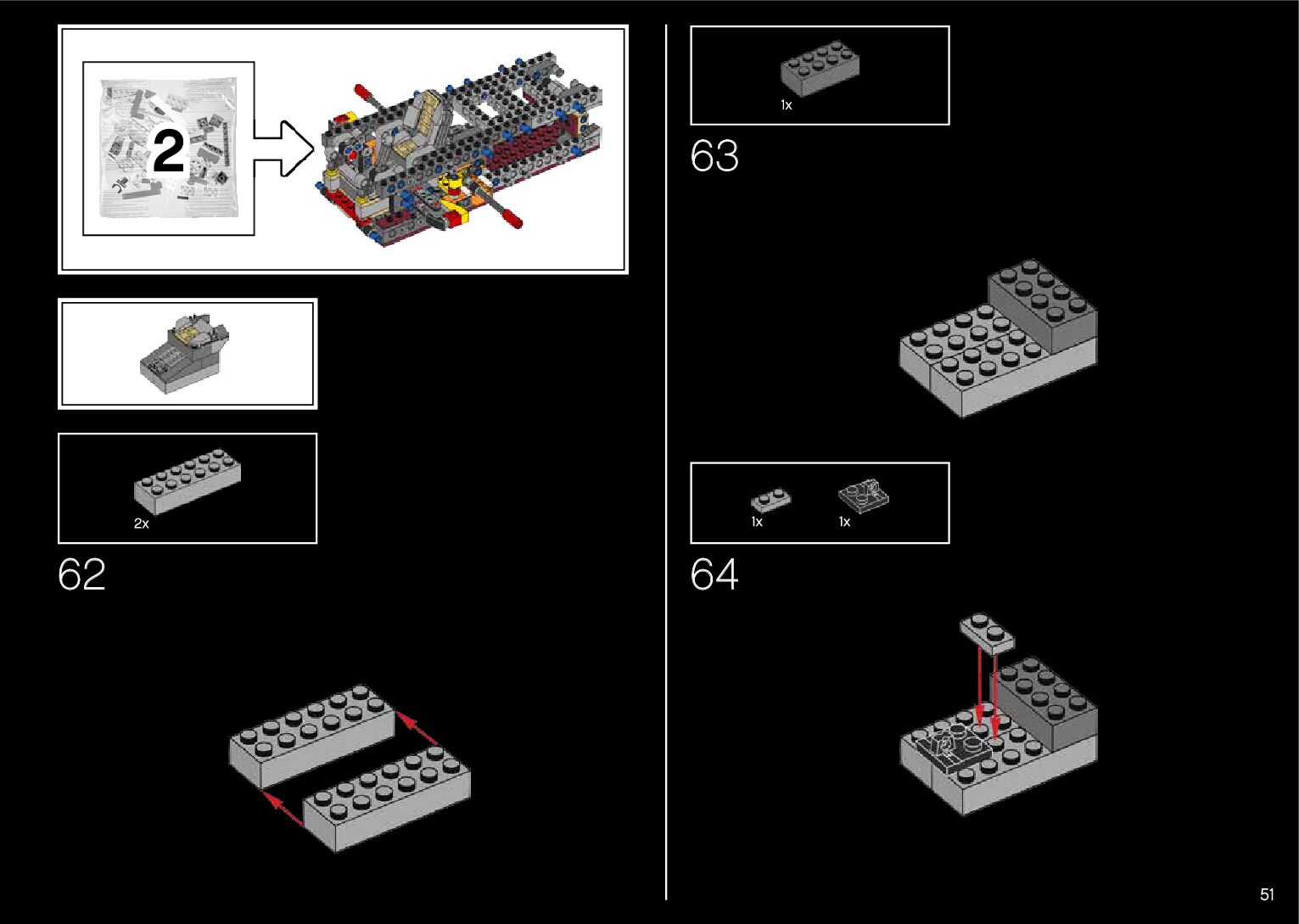 2

2x

62

1x

63

1x 1x

64

51