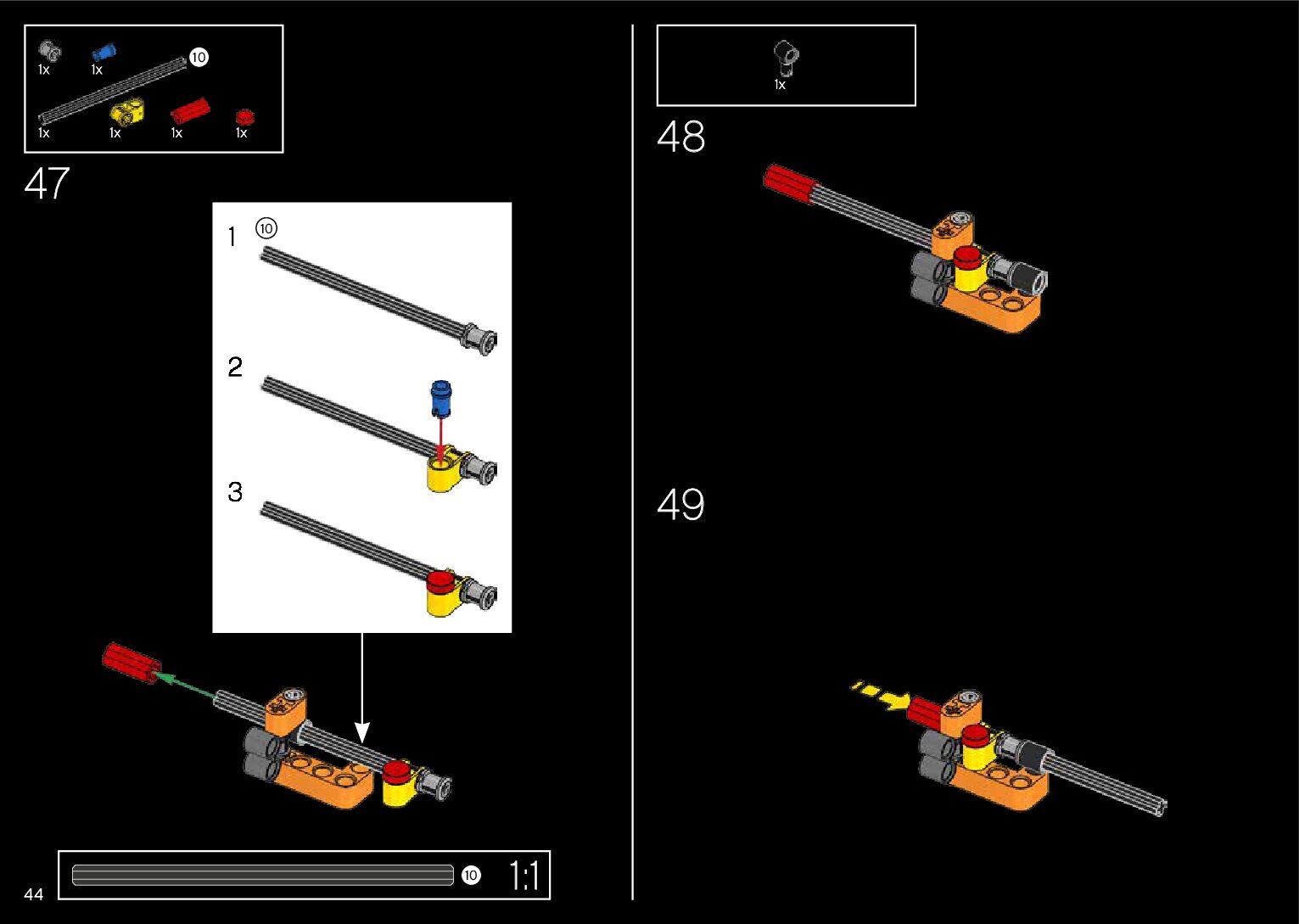 1x
1x
10
1x
1x
1x
1x

47

1 10
2
3

10 1:1

44

1x

48

49