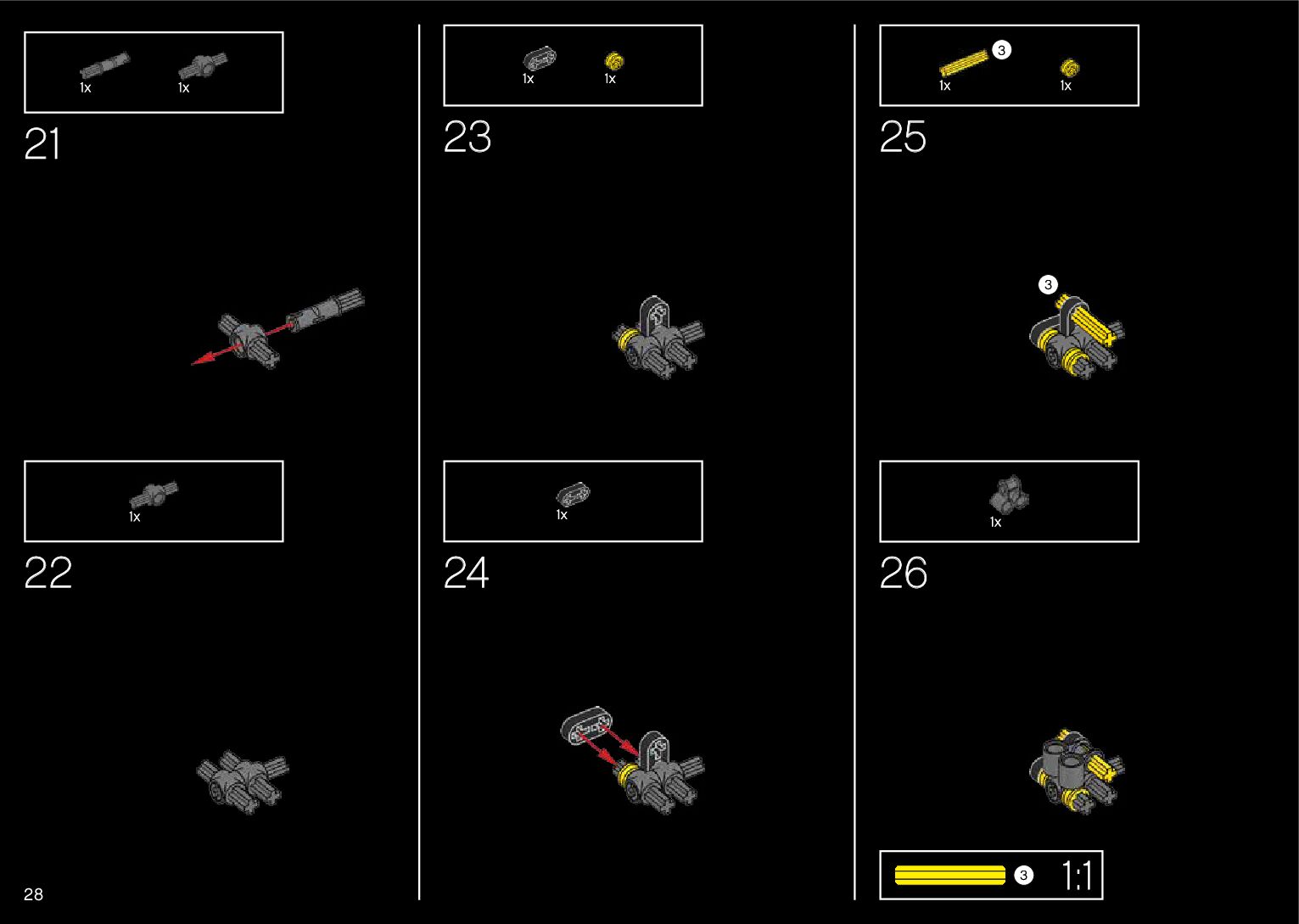 1x 1x

21

1x

22

1x 1x

23

1x

24

3

1x 1x

25

3

1x

26

3 1:1

28