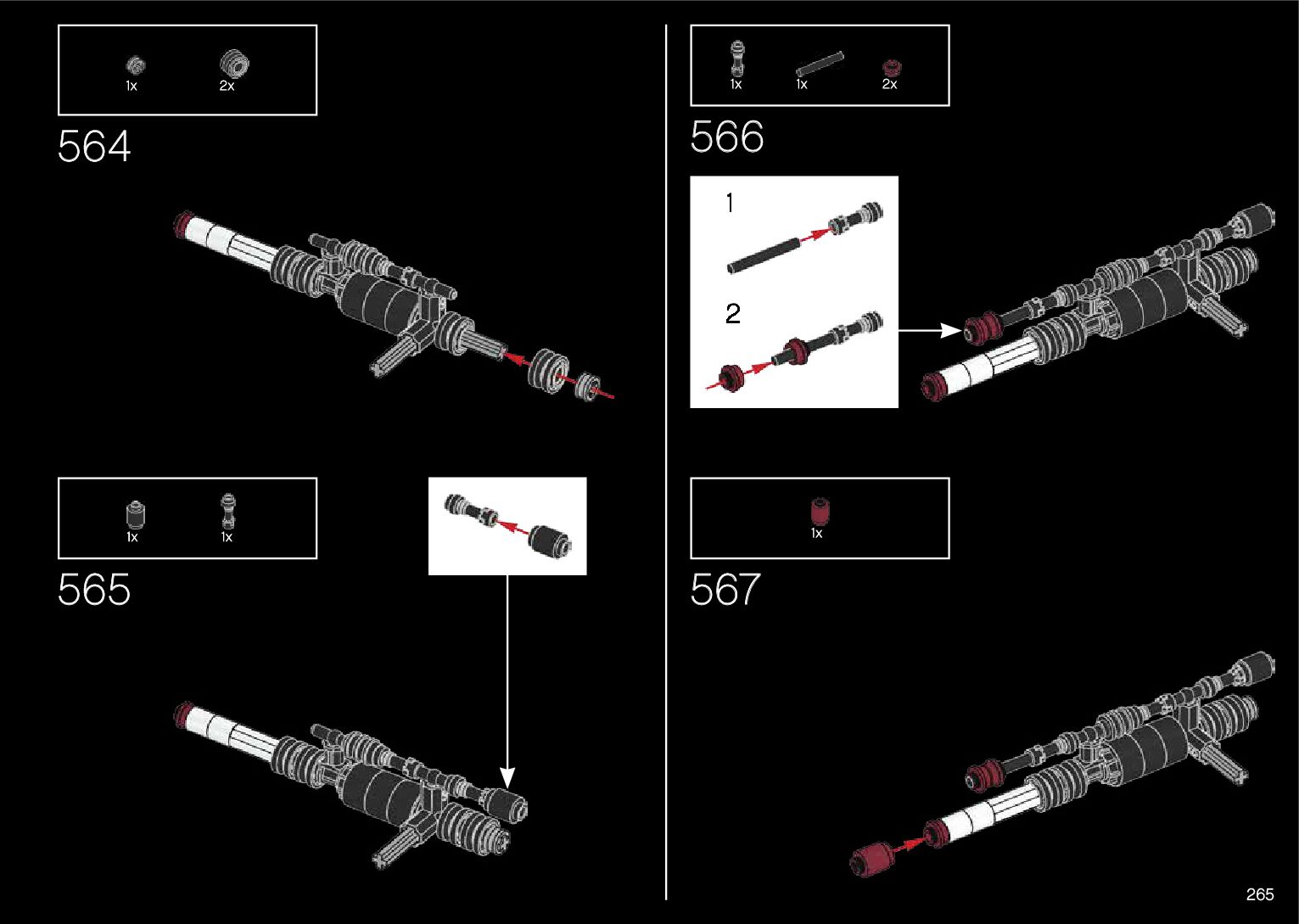 1x 2x

564

1x 1x

565

1x 1x 2x

566

1

2

1x

567

265