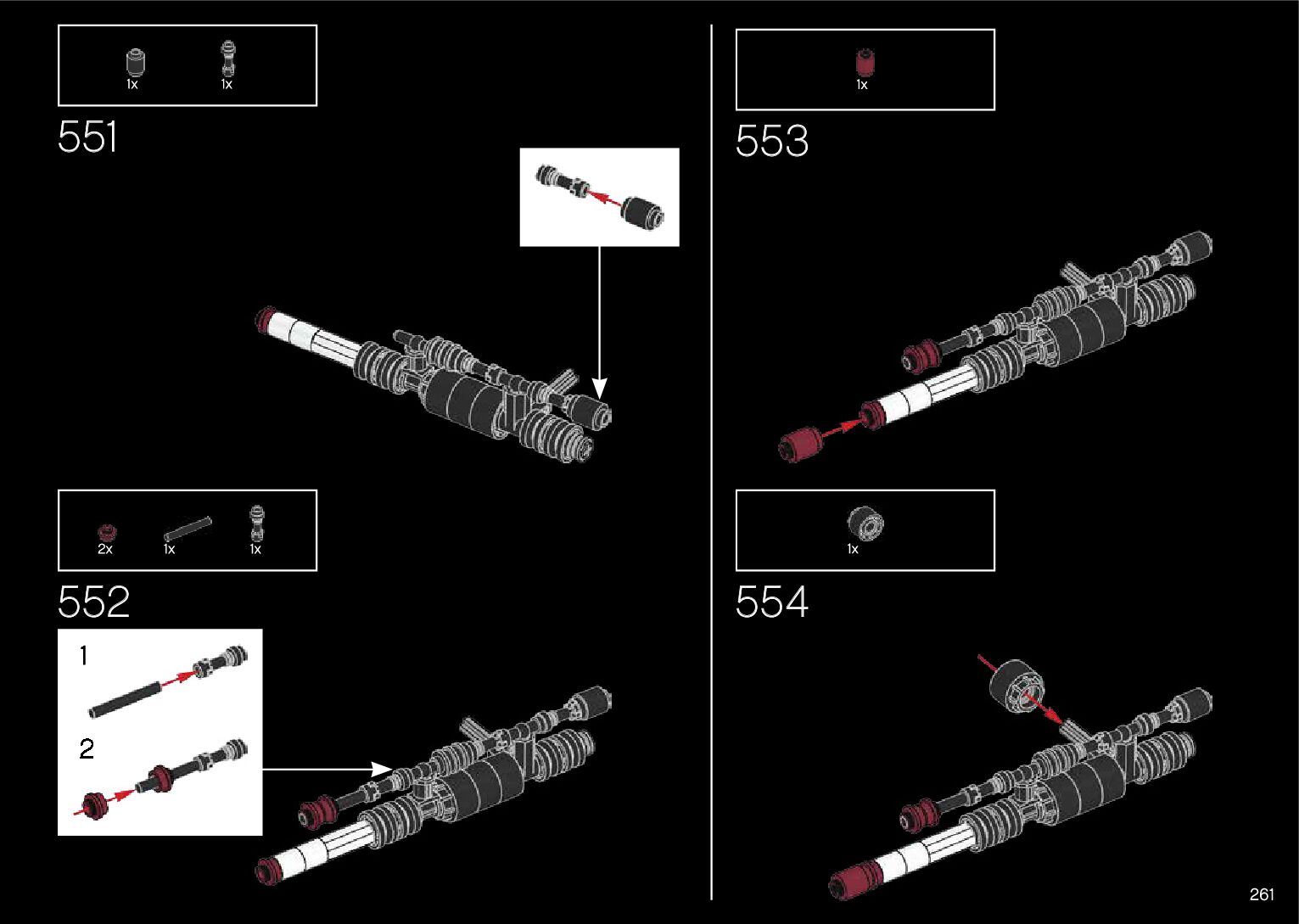 1x 1x

551

2x 1x 1x

552

1

2

1x

553

1x

554

261