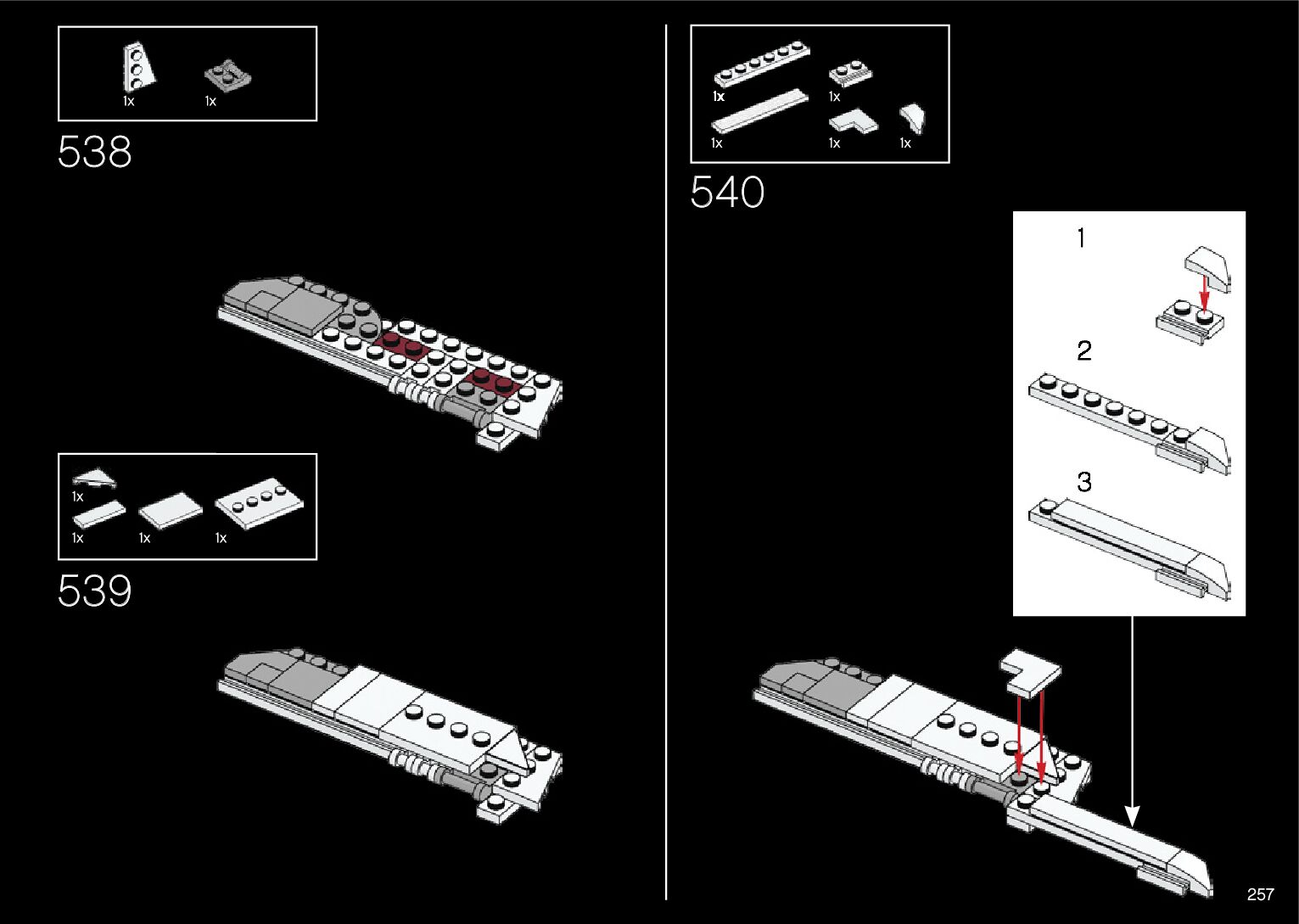 1x 1x

538

1x

1x 1x 1x

539

1x 1x

1x 1x 1x

540

1

2

3

257