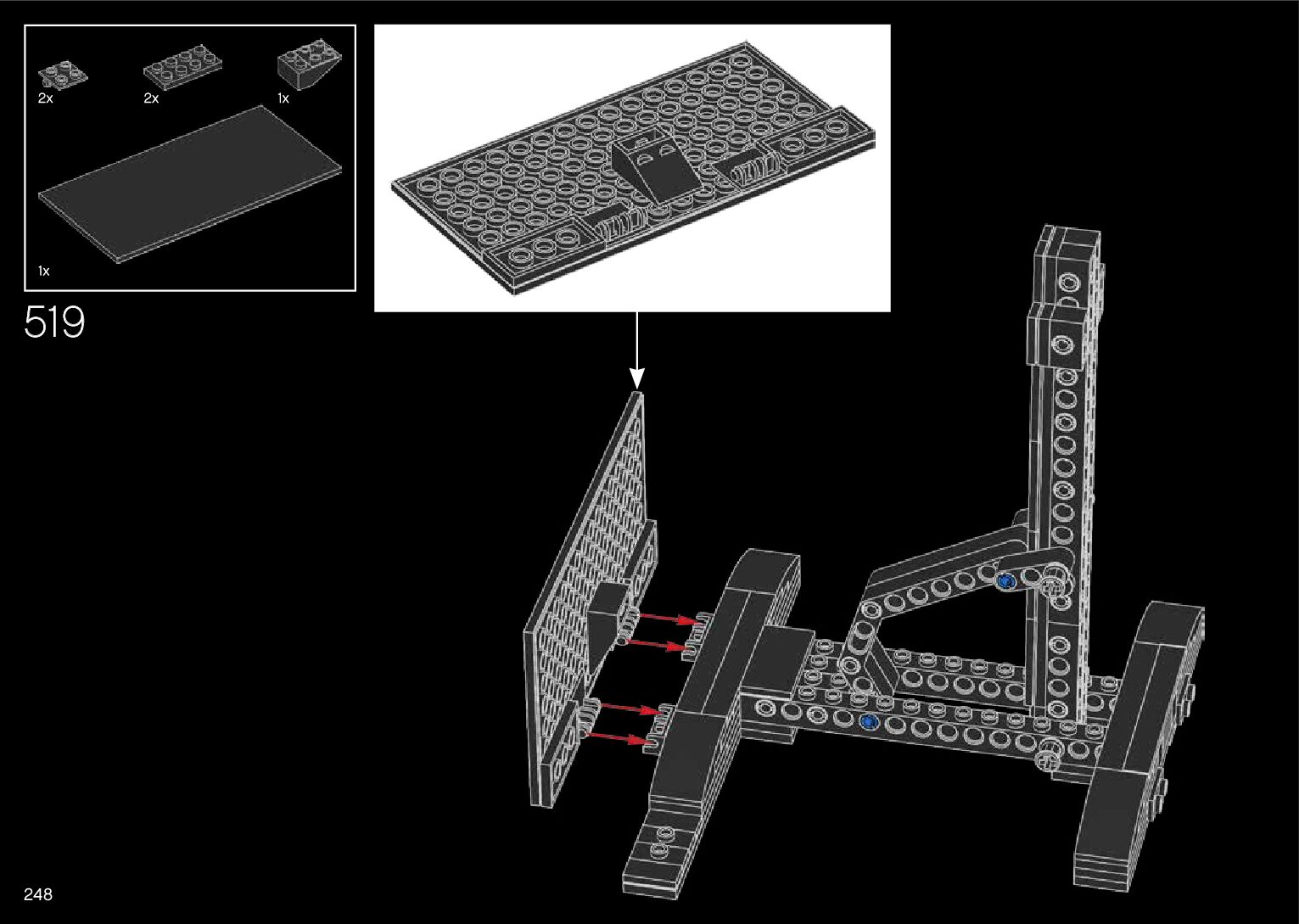 2x
2x
1x
1x
519
248