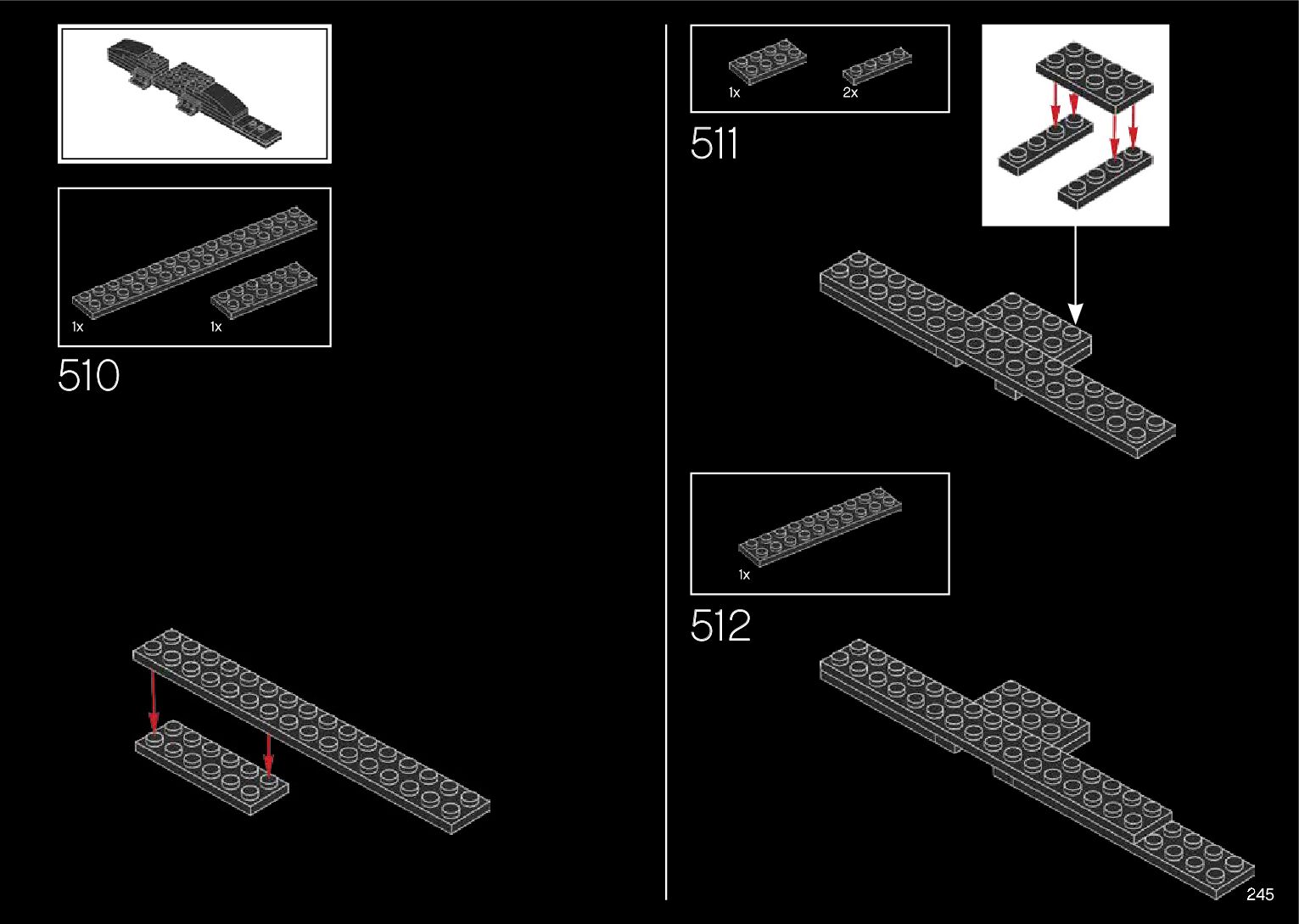 1x

1x

510

1x

2x

511

1x

512

245