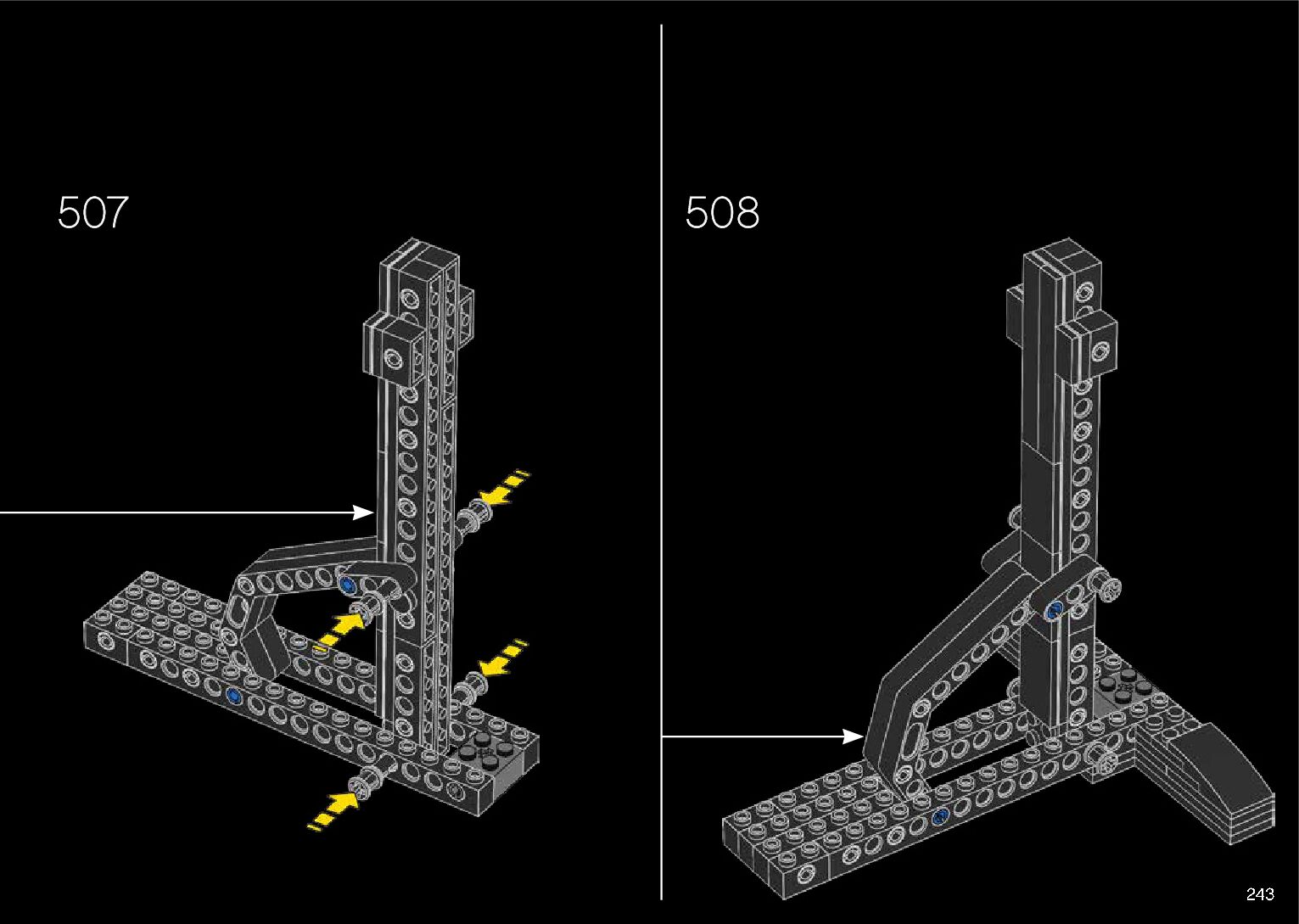 507

508

243