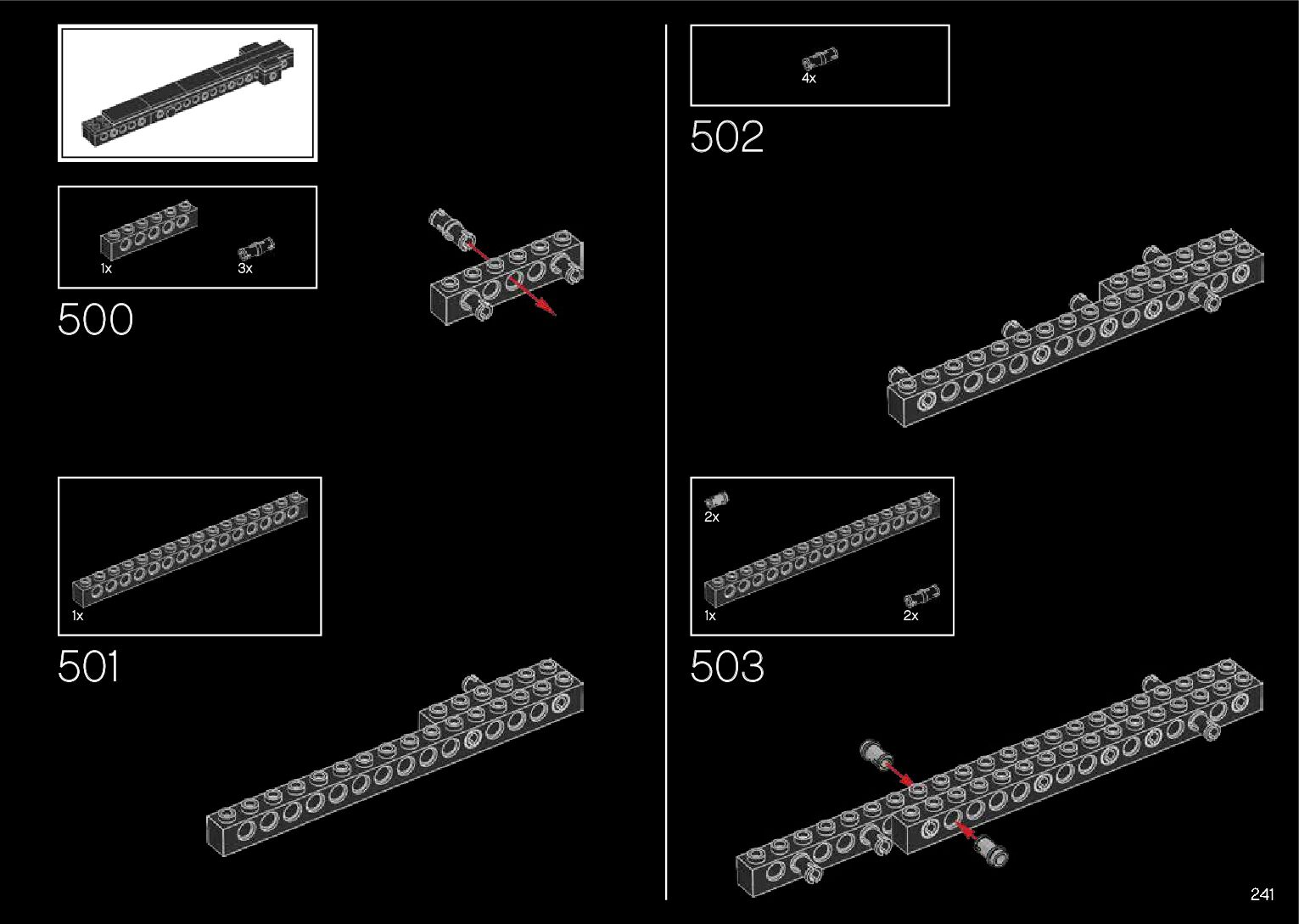 1x
3x

500

1x

501

4x

502

2x
1x
2x

503

241