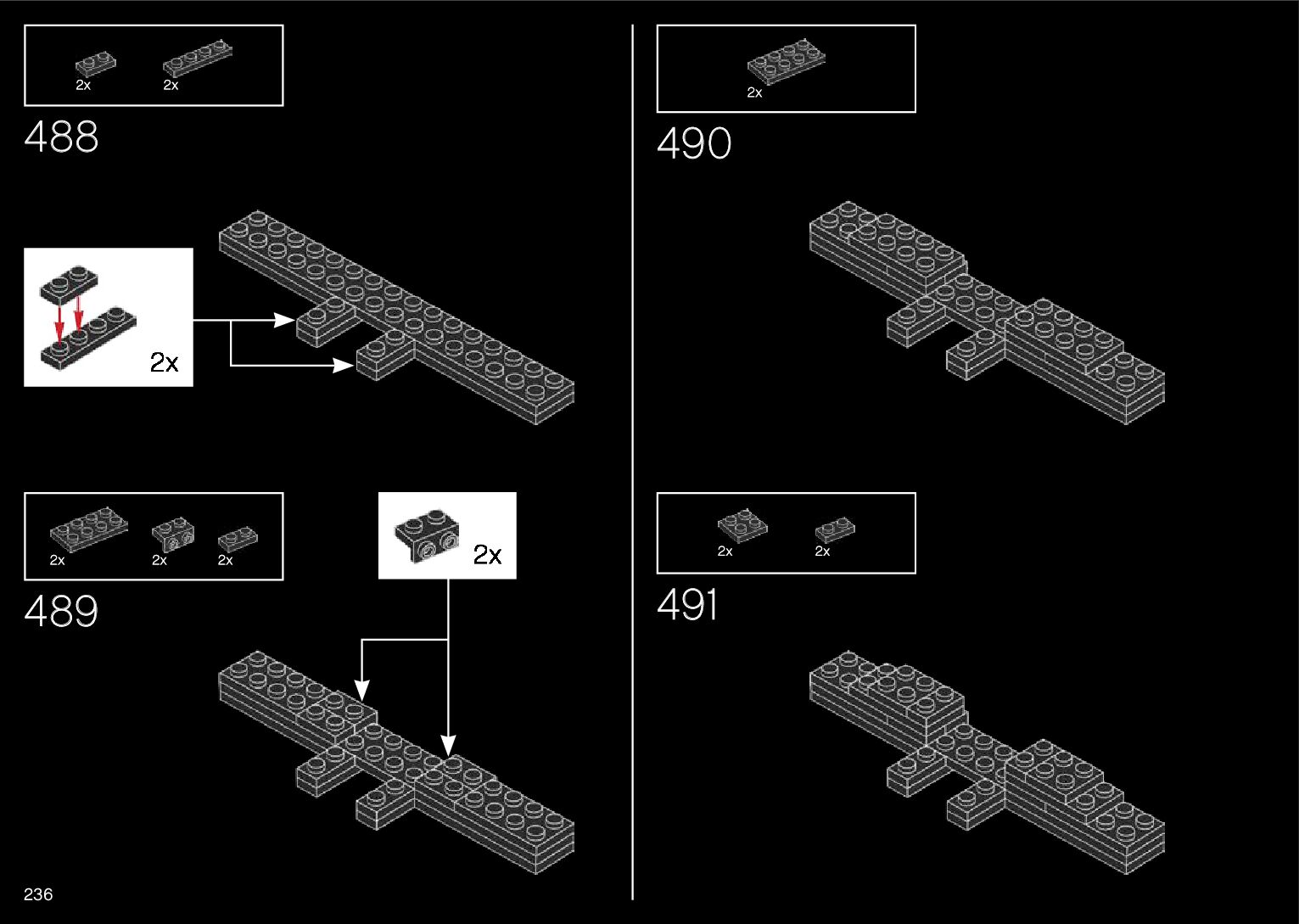 2x 2x

488

2x

2x 2x 2x

489

2x

236

2x

490

2x 2x

491