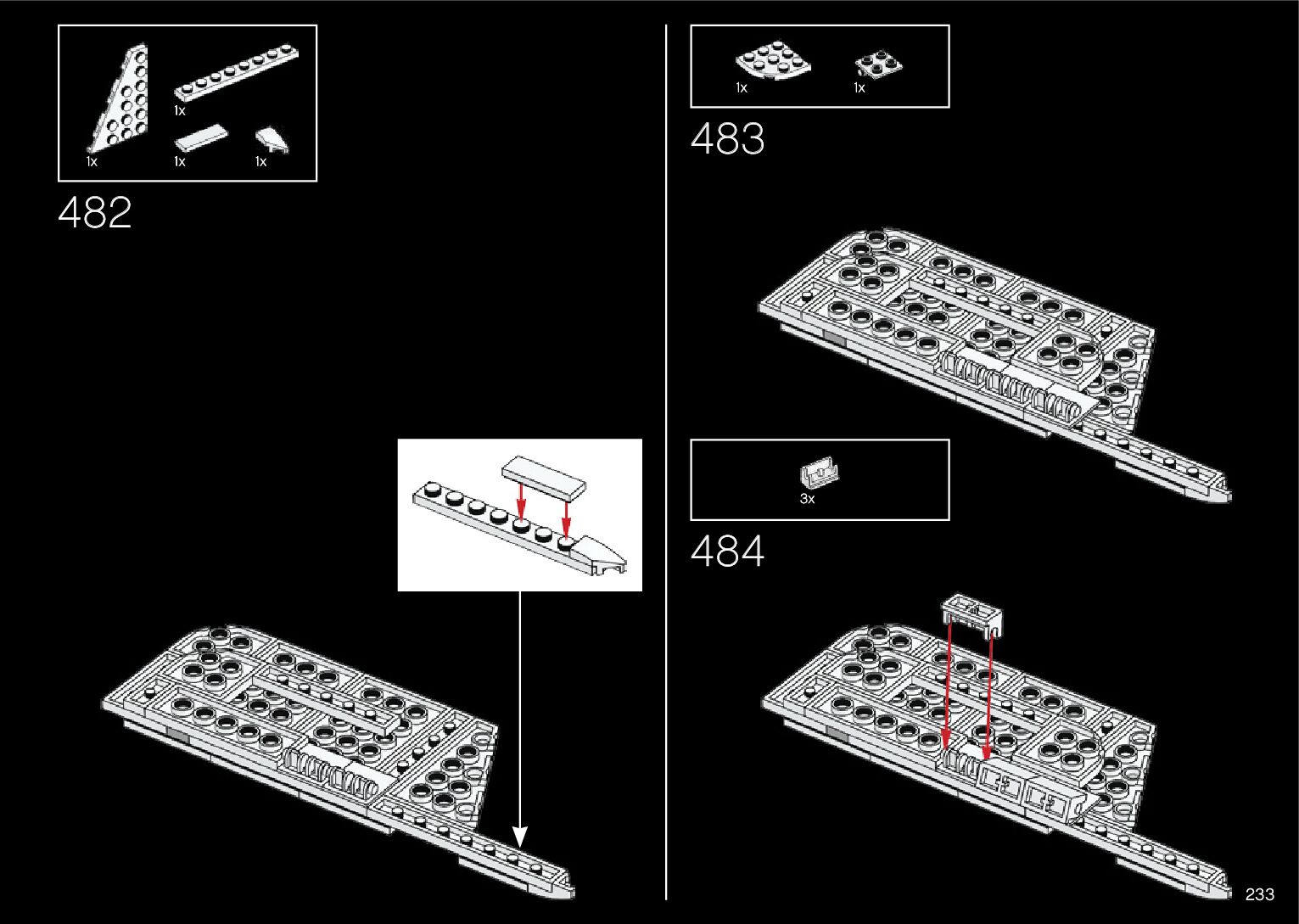 1x
1x
1x
1x

482

1x
1x

483

3x

484

233