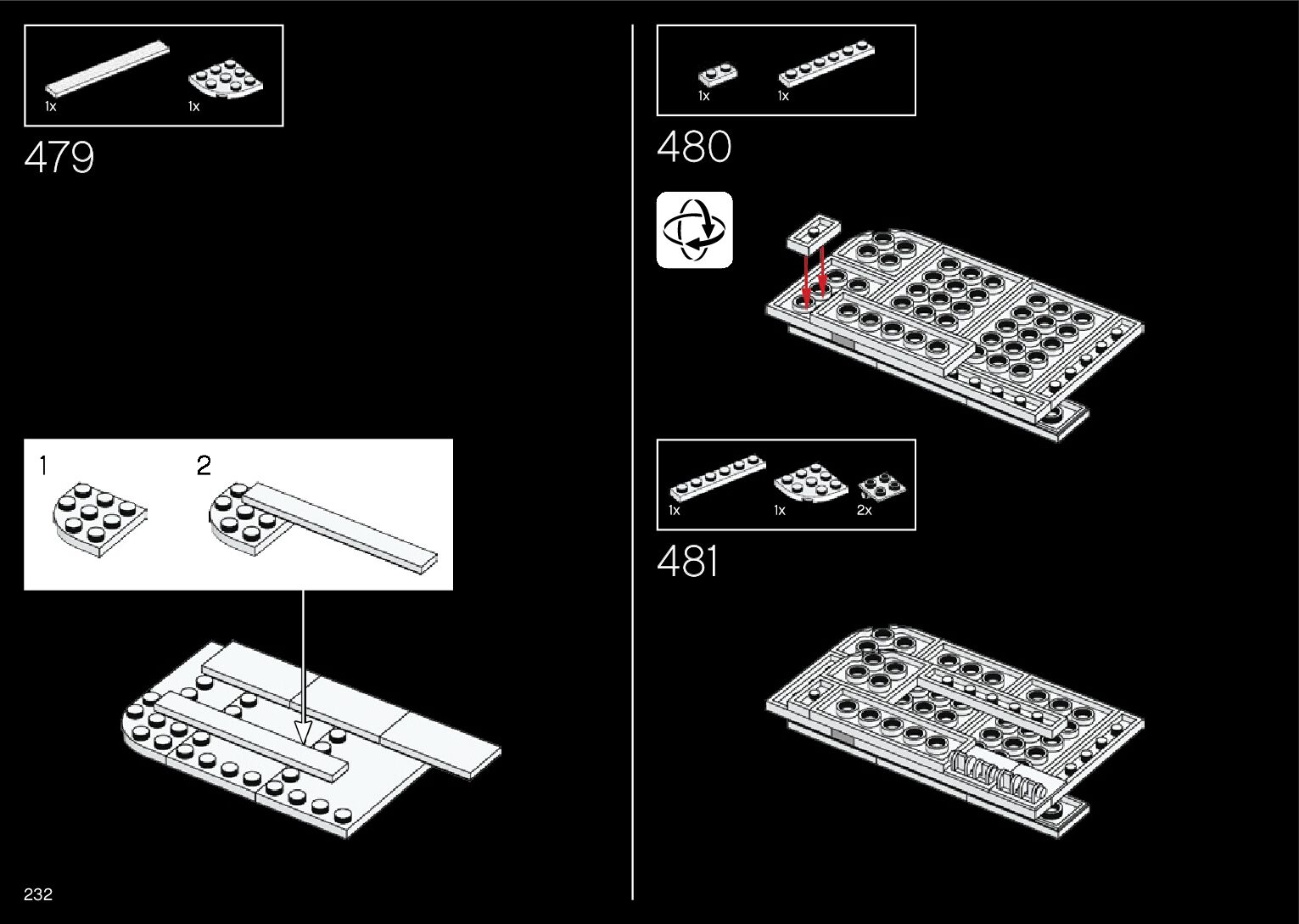 1x 1x

479

1 2

232

1x 1x

480

1x 1x 2x

481