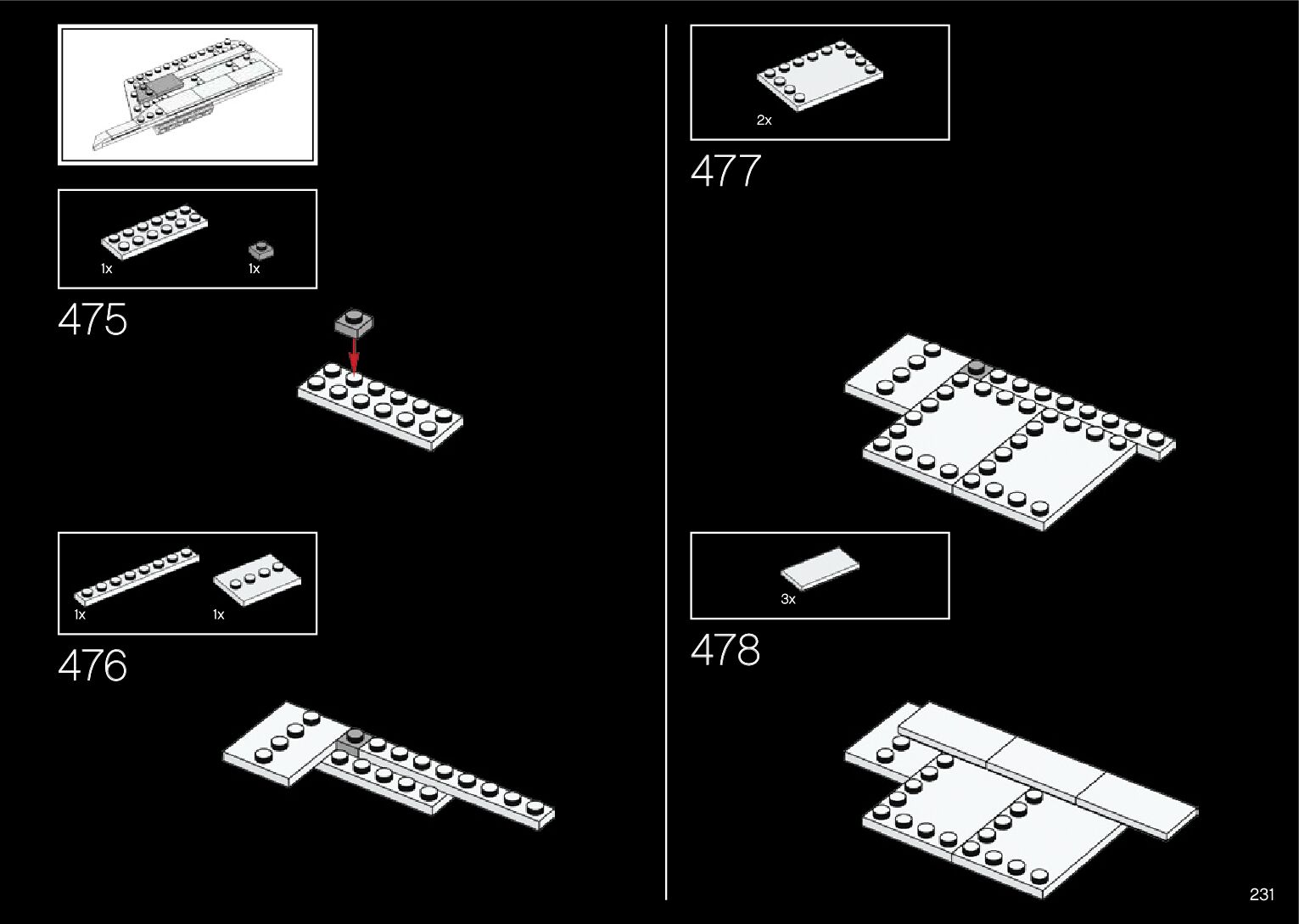 1x
1x

475

1x
1x

476

2x

477

3x

478

231