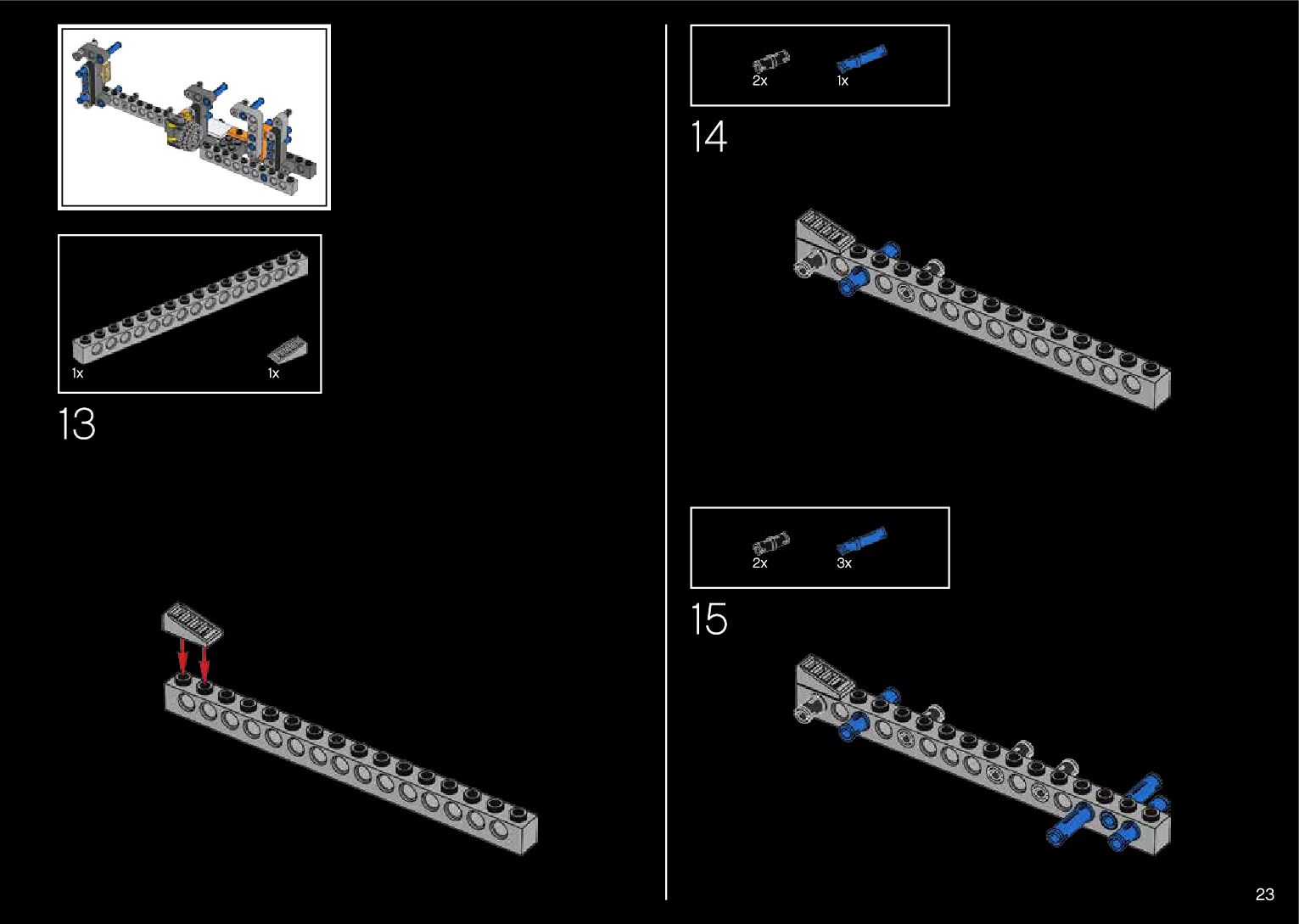 1x
1x

13

2x
1x

14

2x
3x

15

23