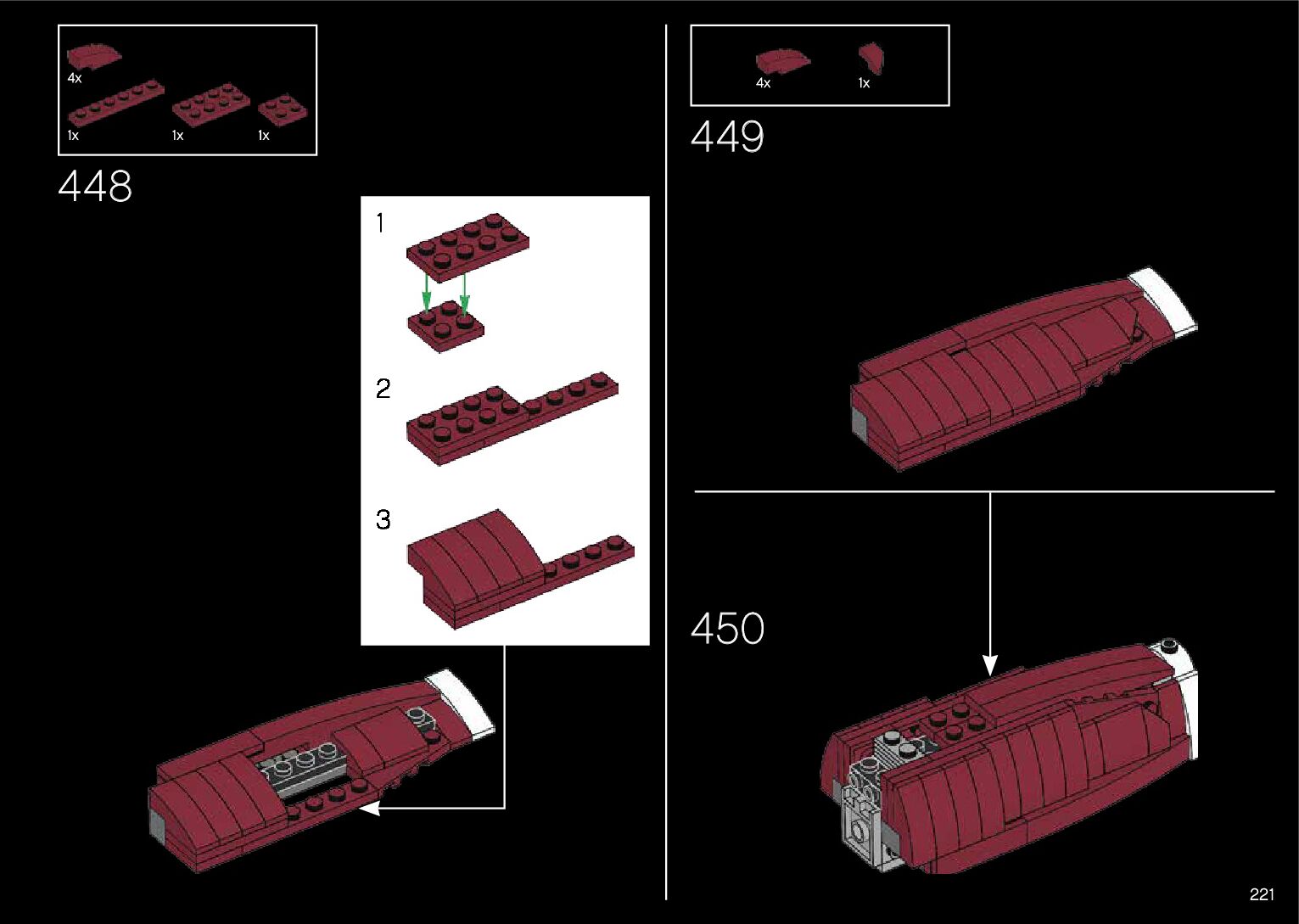 4x

1x 1x 1x

448

1

2

3

4x 1x

449

450

221