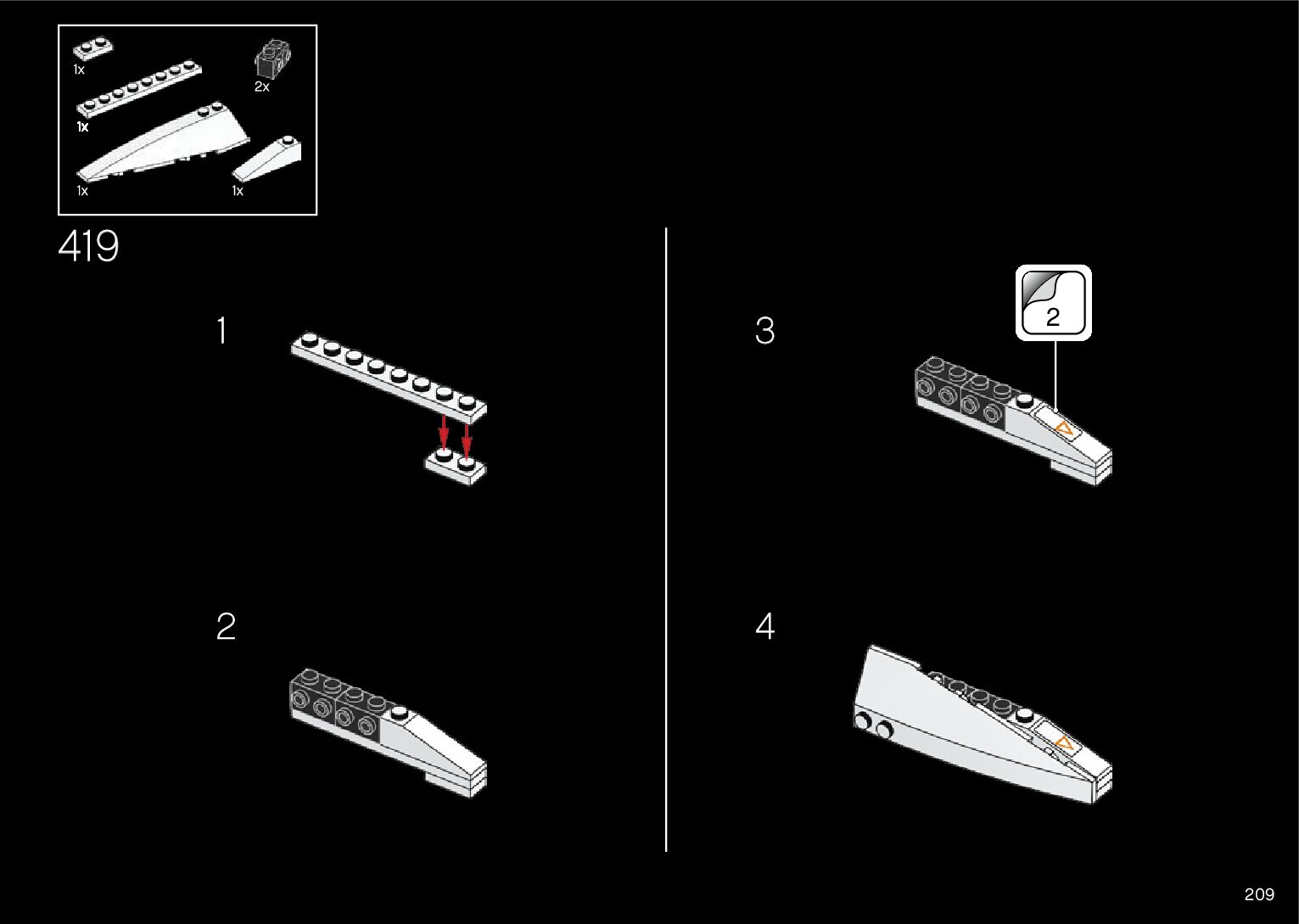 1x
2x
1x
1x
1x

419

1

2

3

2

4

209