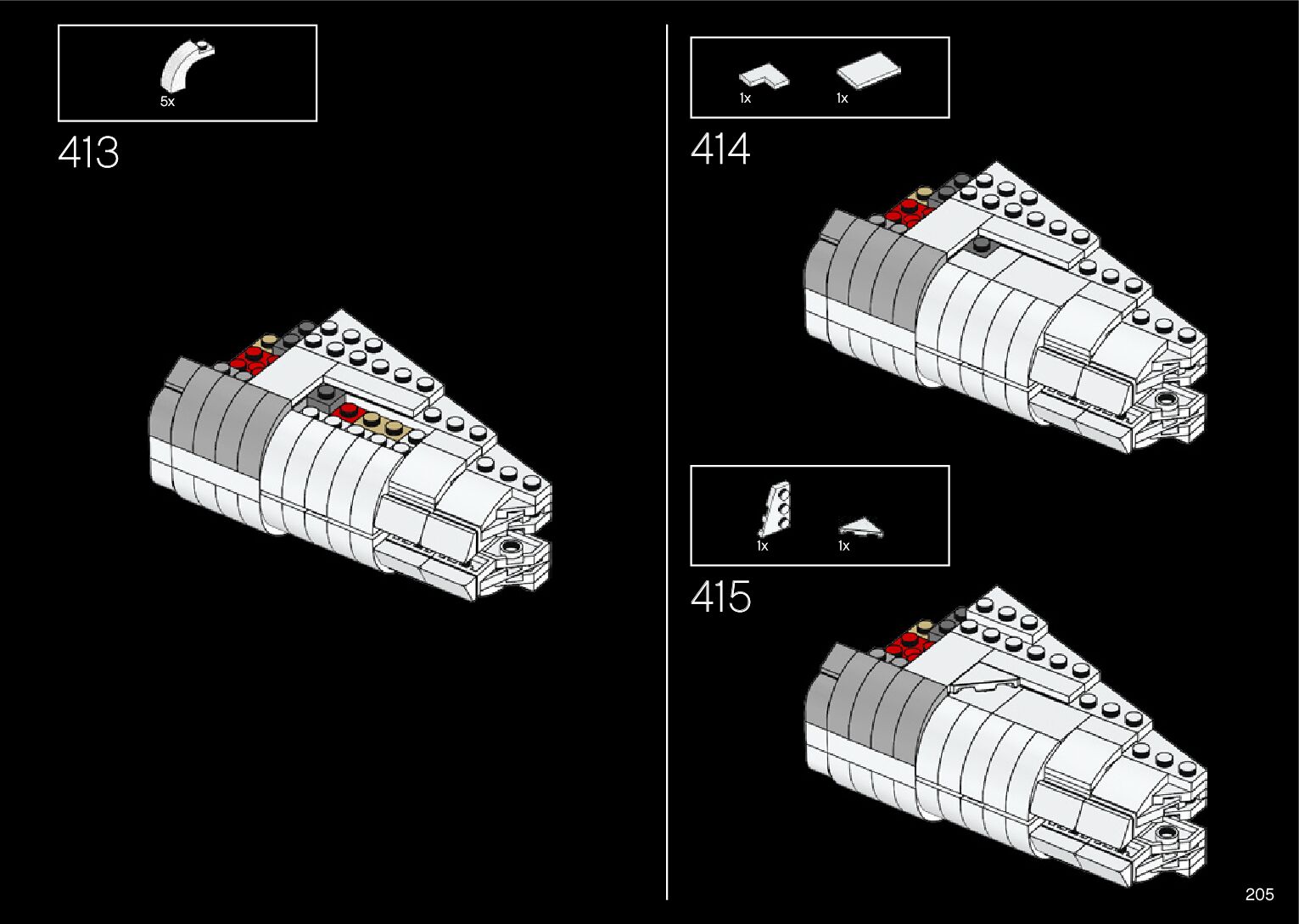 5x

413

1x 1x

414

1x 1x

415

205