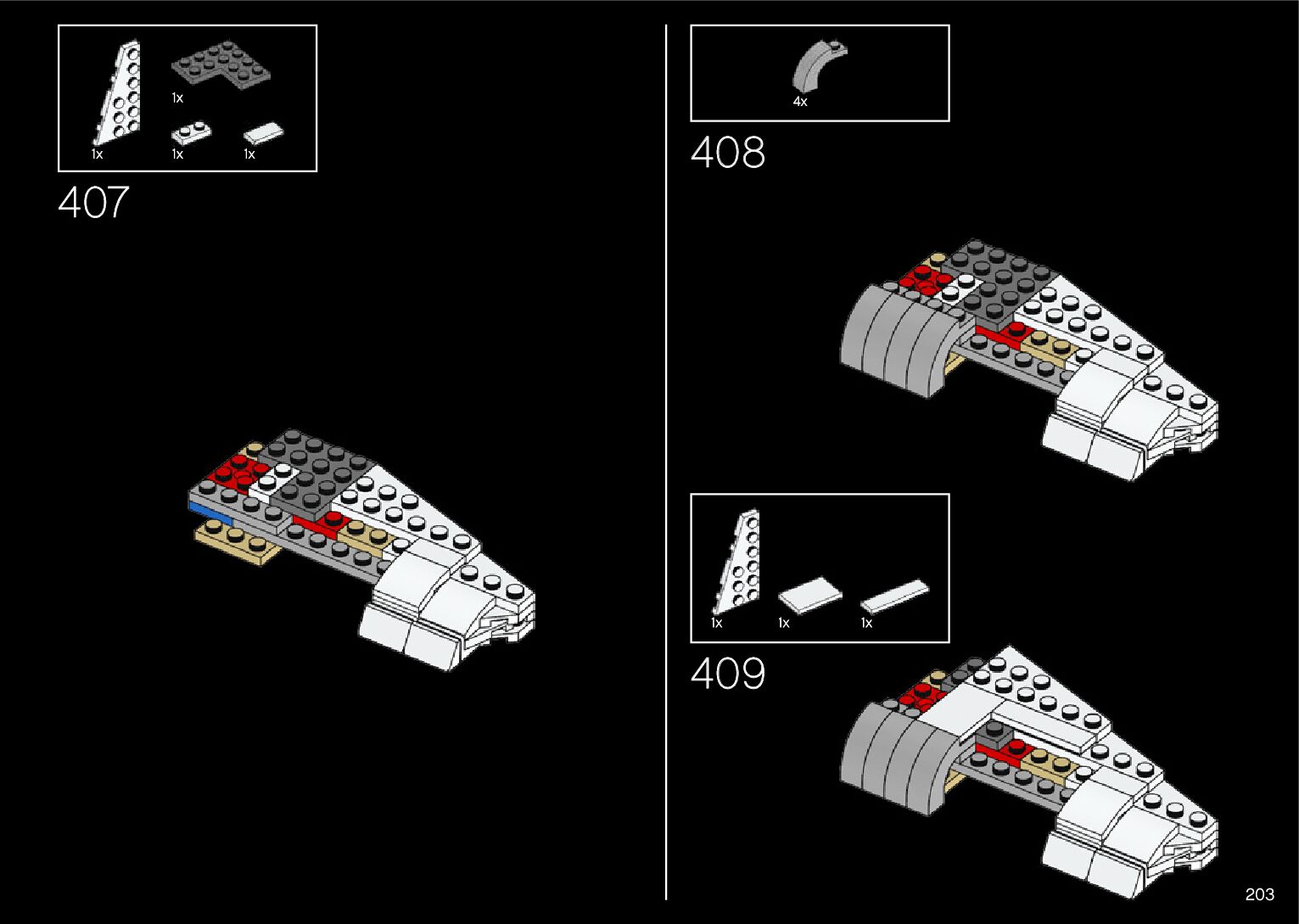 1x

1x

1x

1x

407

4x

408

1x

1x

1x

409

203