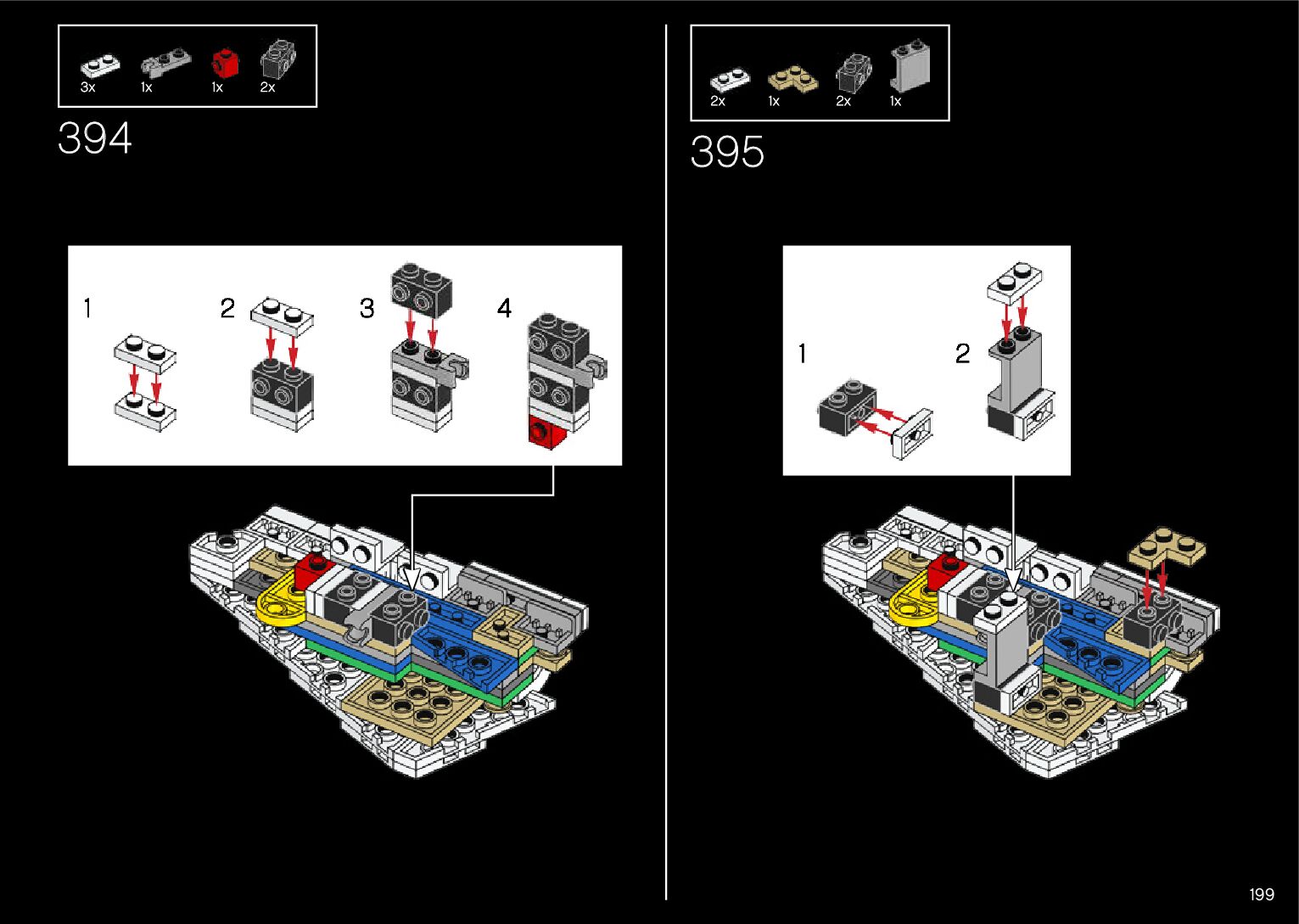 3x 1x 1x 2x

394

1 2 3 4

2x 1x 2x 1x

395

1 2

199