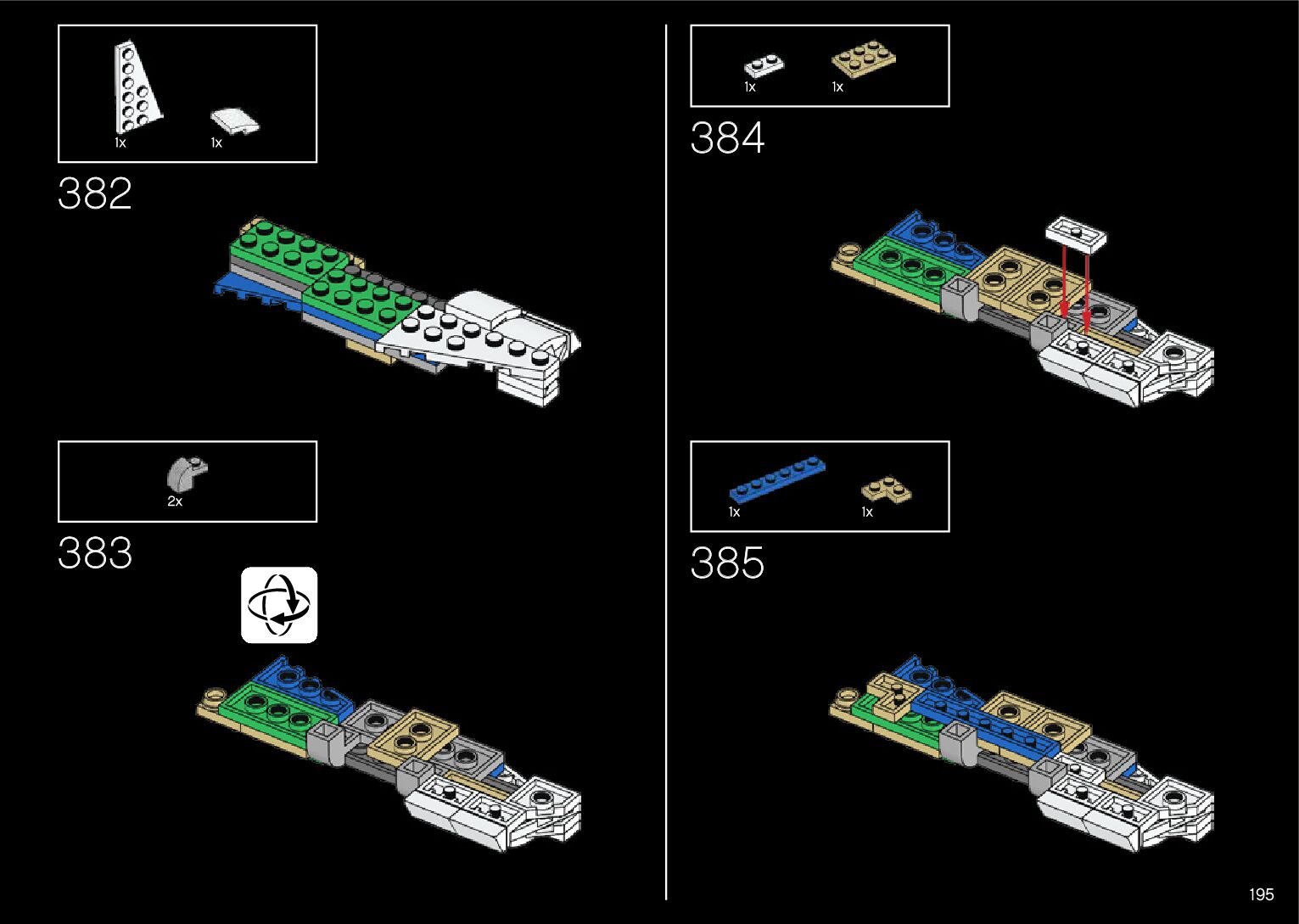 1x
1x

382

2x

383

1x
1x

384

1x
1x

385

195