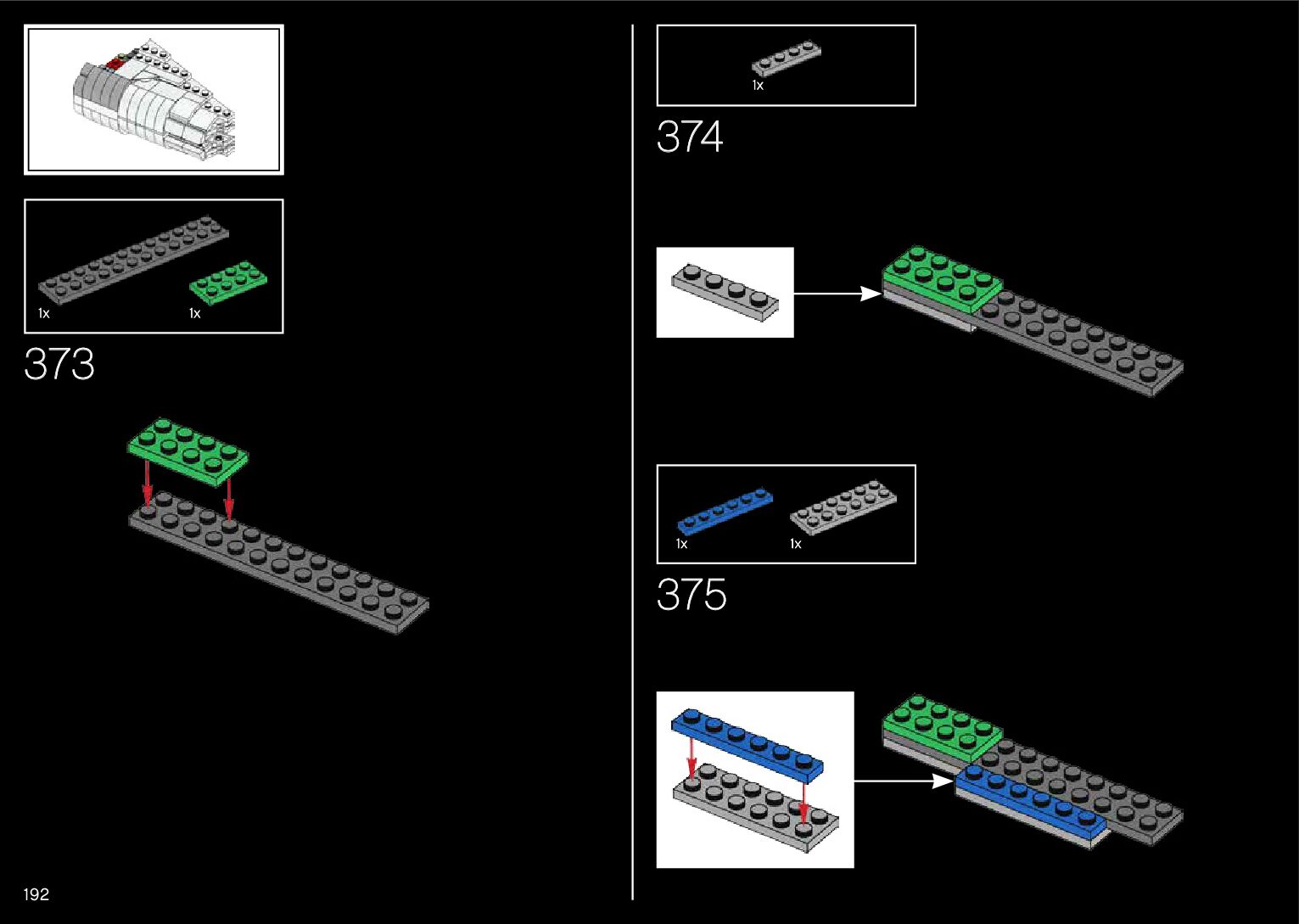 1x

1x

373

192

1x

374

1x

1x

375