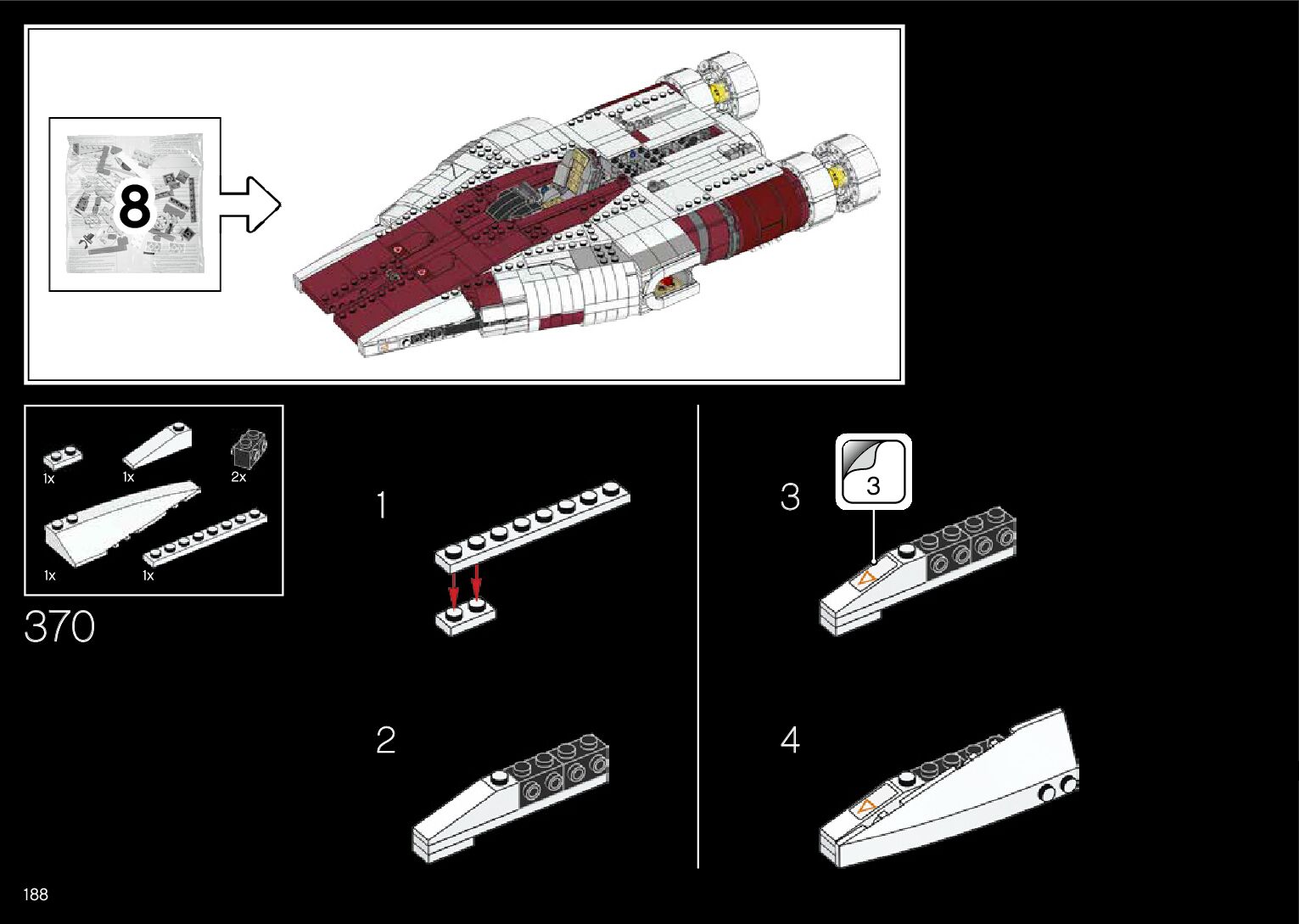 8

1x
1x
2x
1x
1x

370

1

2

3

3

4

188