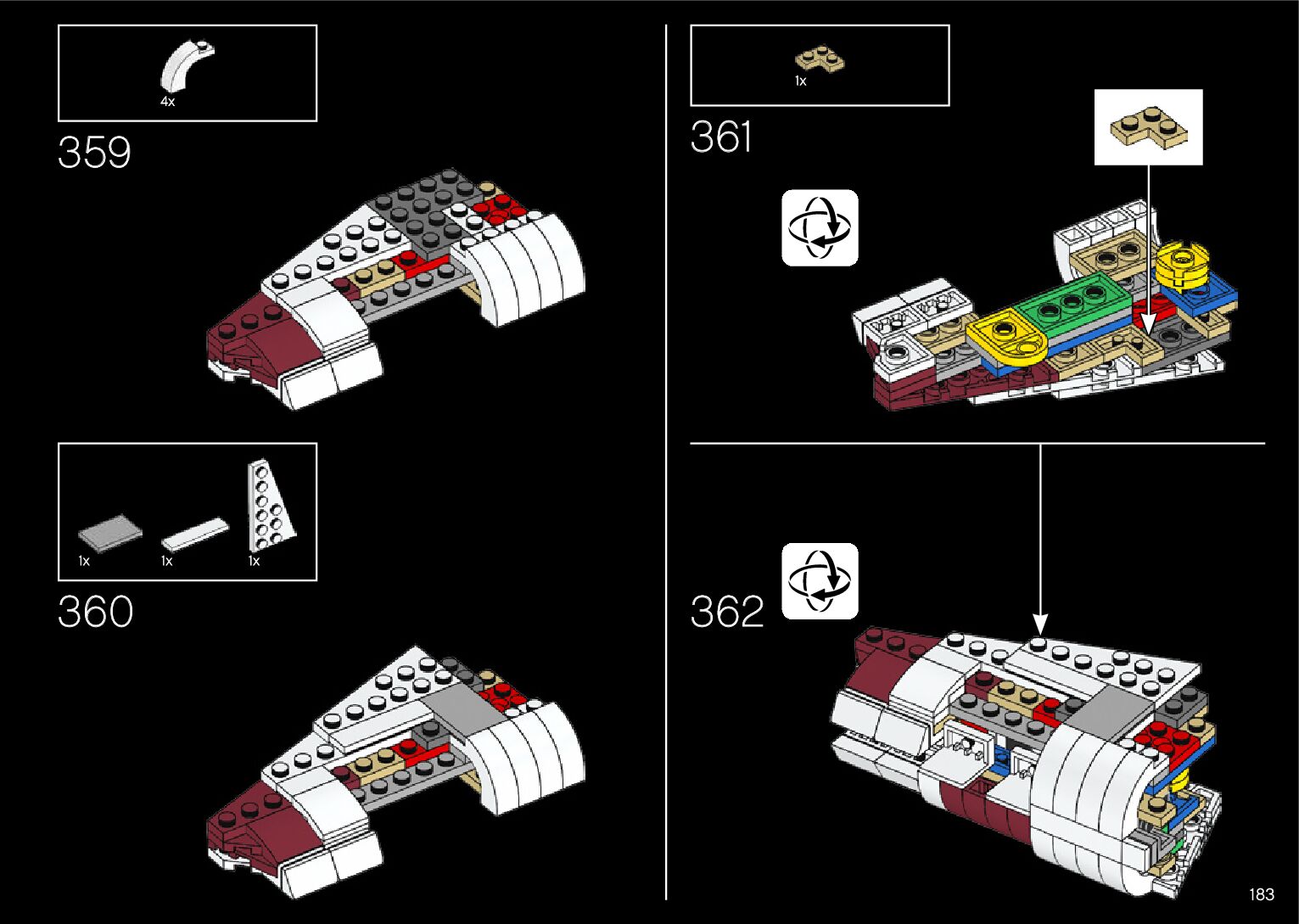 4x

359

1x

1x

1x

360

1x

361

362

183