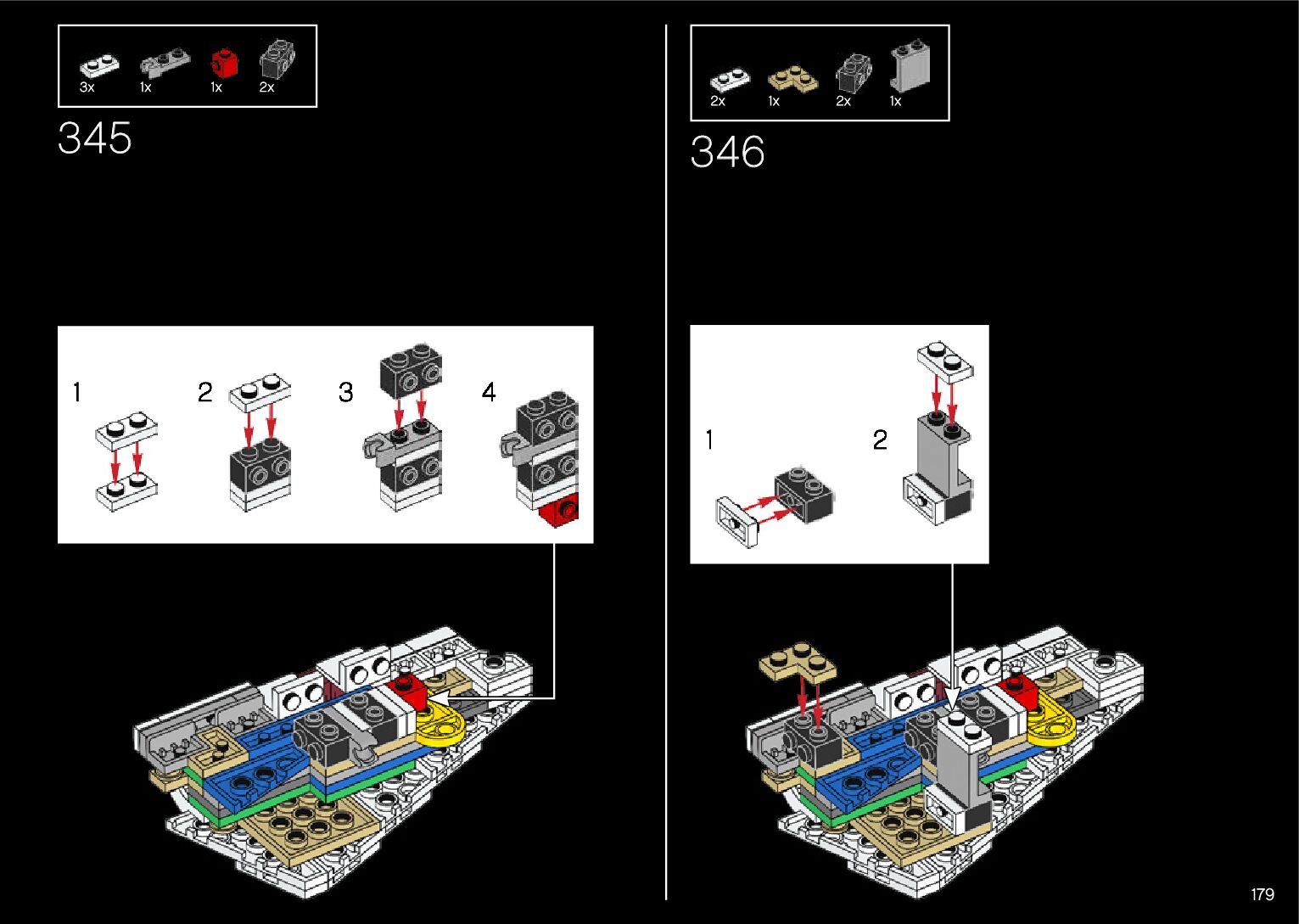 3x 1x 1x 2x

345

1 2 3 4

2x 1x 2x 1x

346

1 2

179