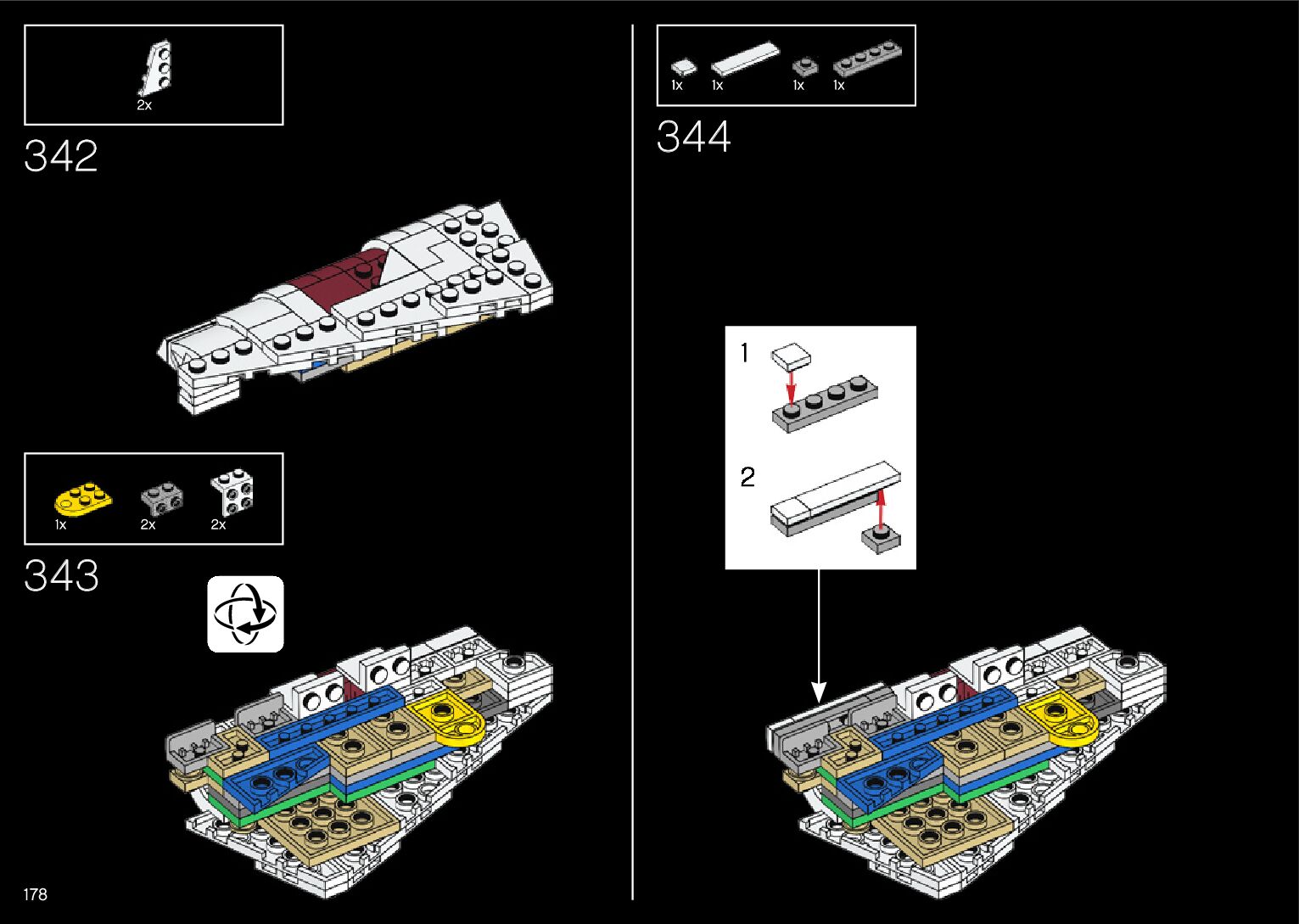 2x

342

1x 2x 2x

343

178

1x 1x 1x 1x

344

1

2