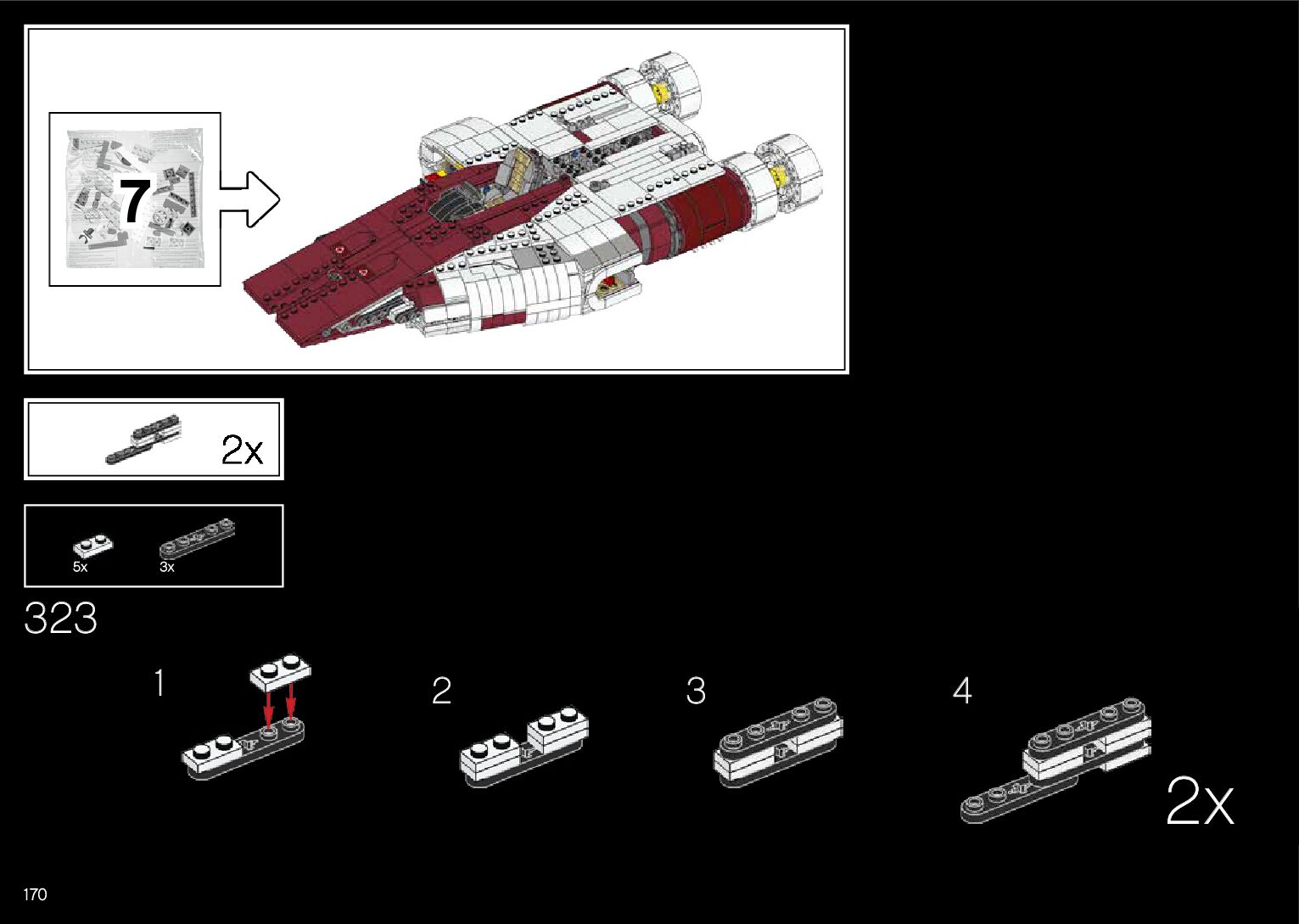 7

2x

5x
3x

323

1

2

3

4

2x

170