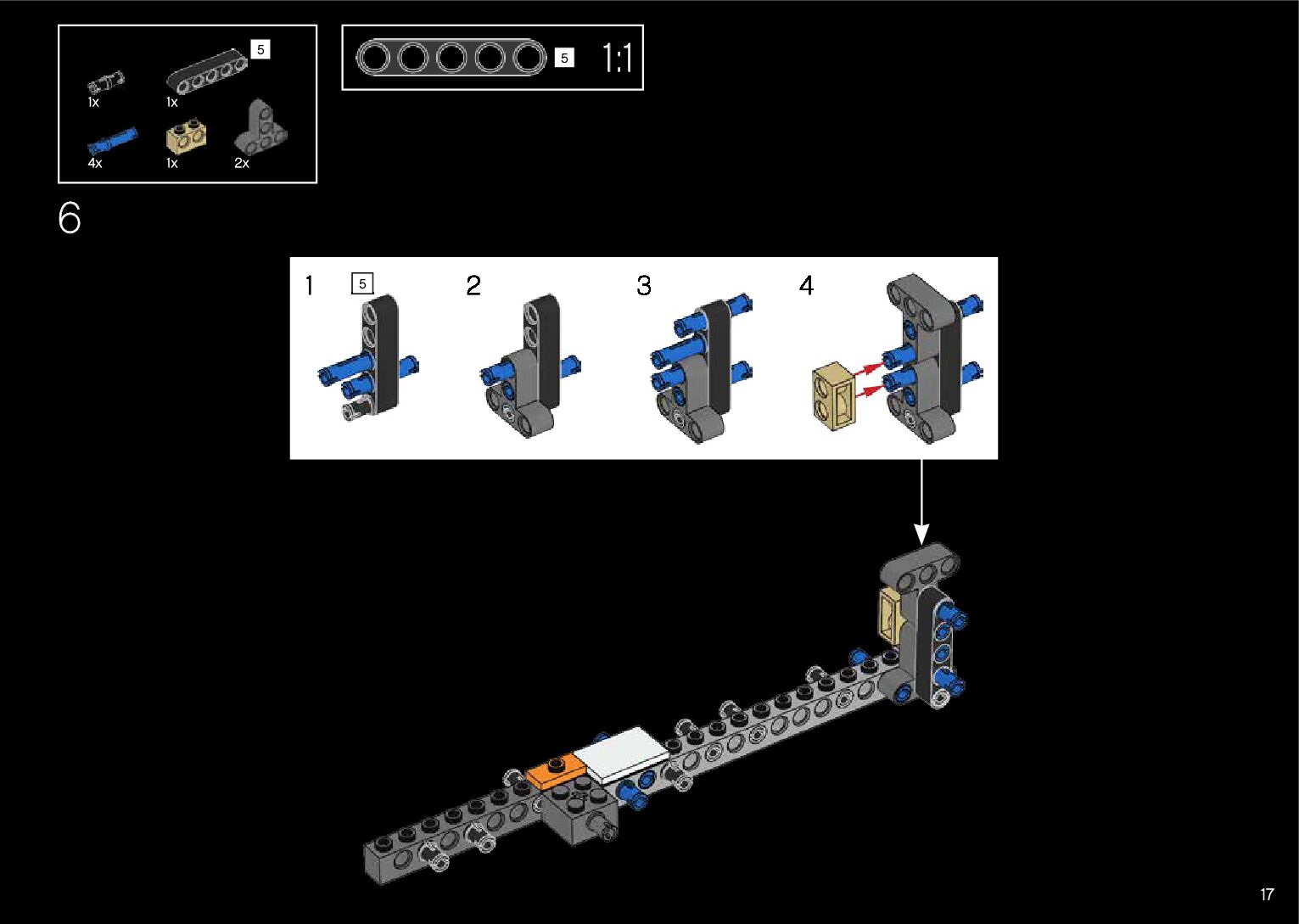 5
1x
1x
4x
1x
2x

5
1:1

6

1
5
2
3
4

17