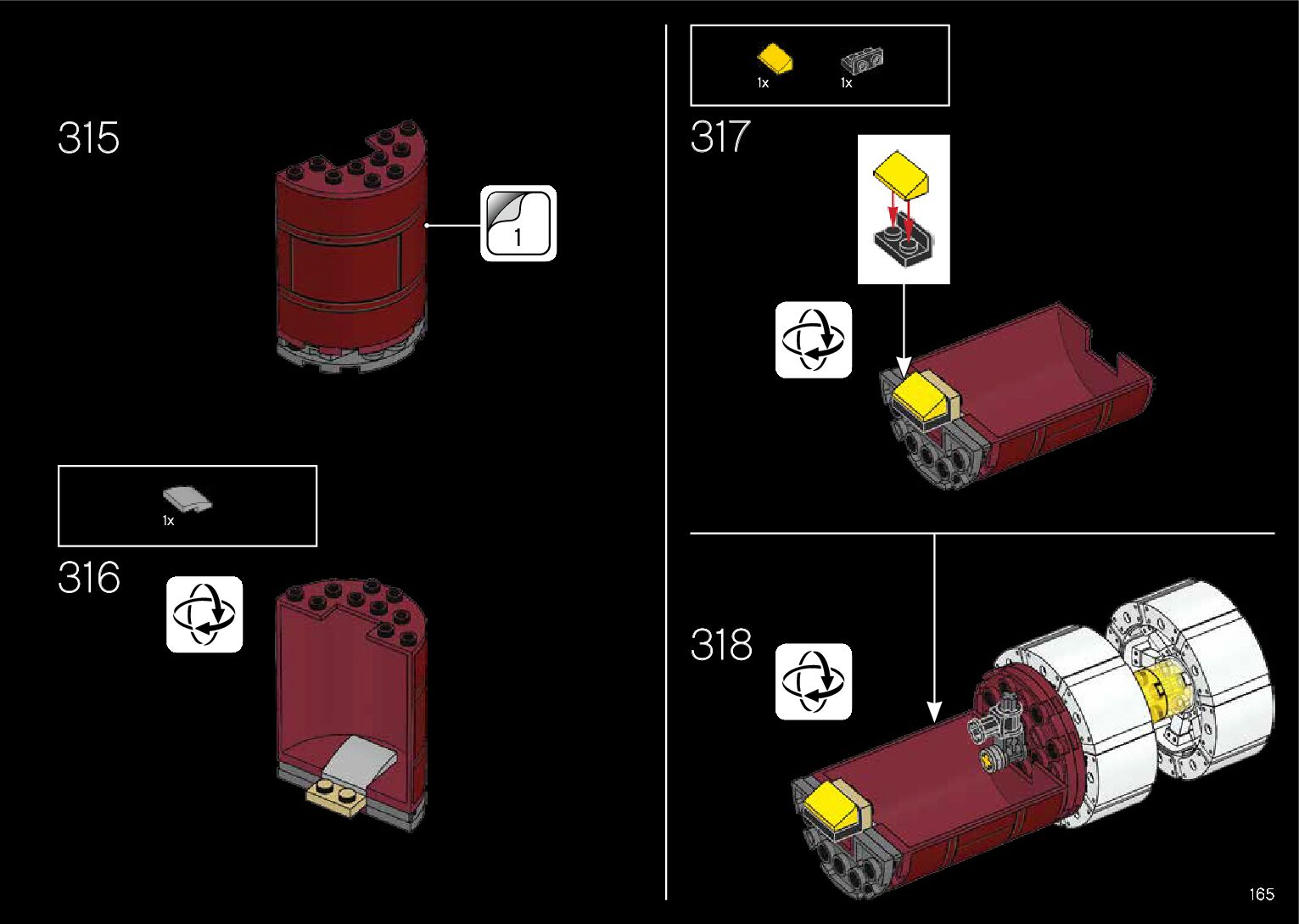 315

1

1x

316

1x 1x

317

318

165